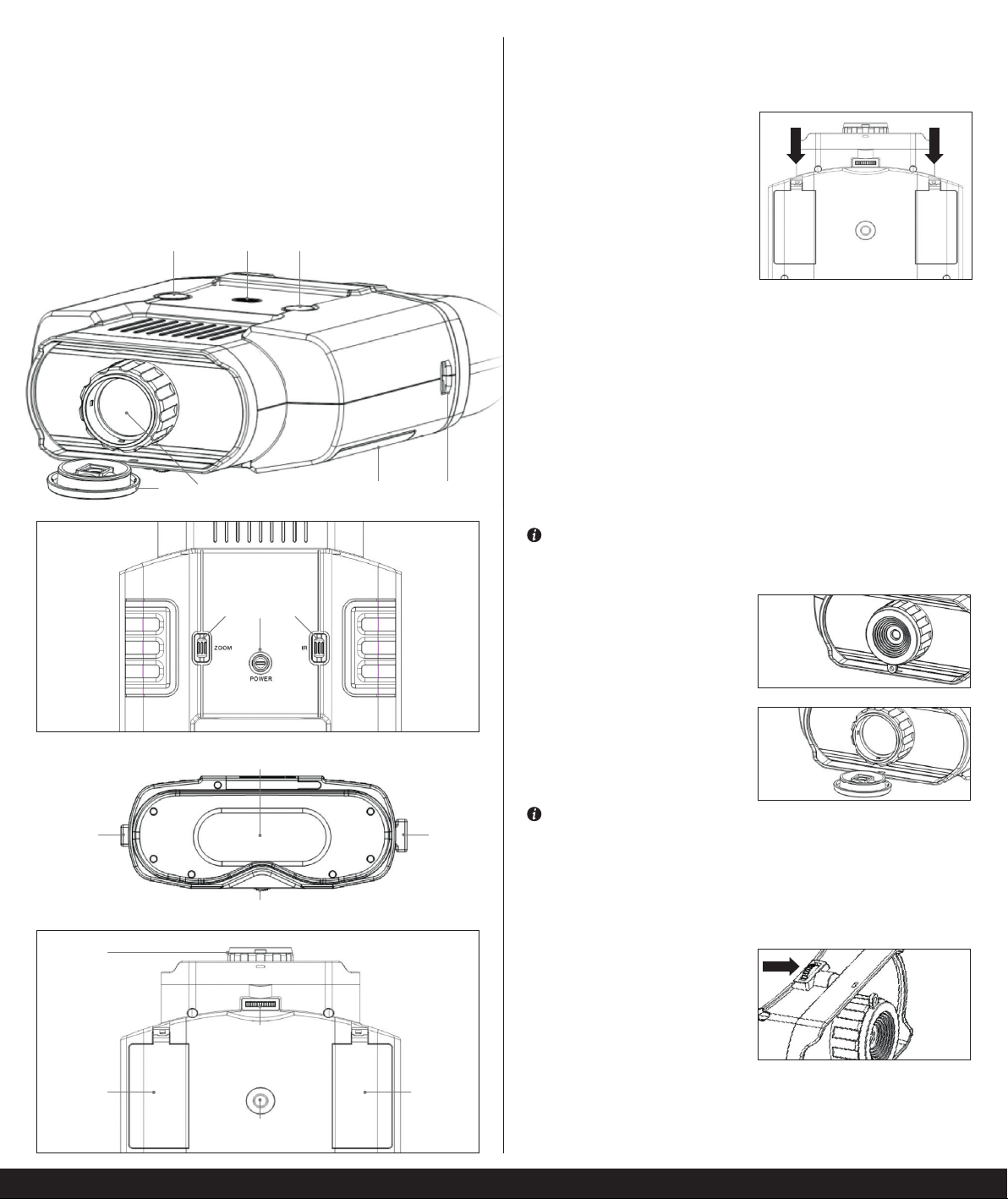 ZOOM

POWER

IR