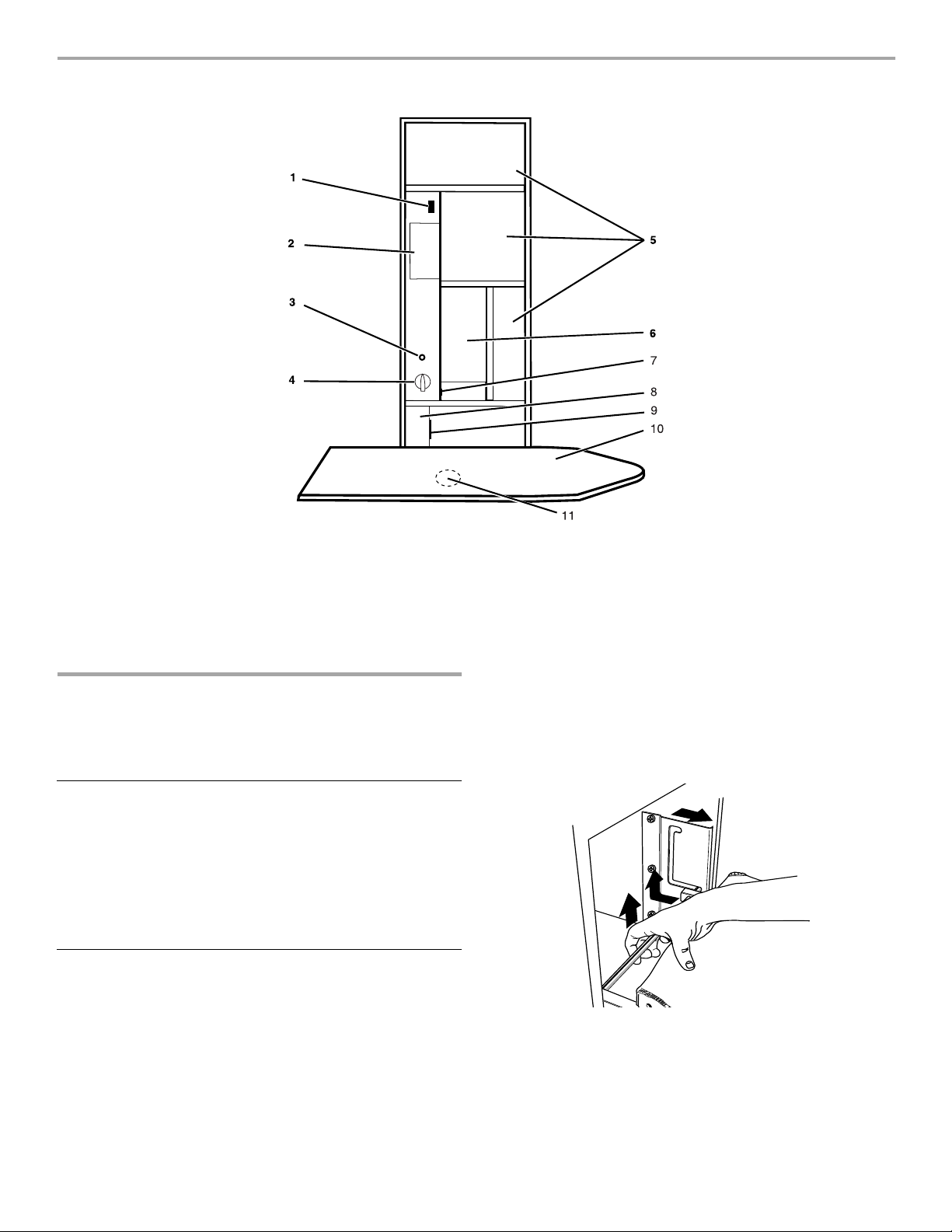 1

2

3

4

5

6

7

8

9

10

11