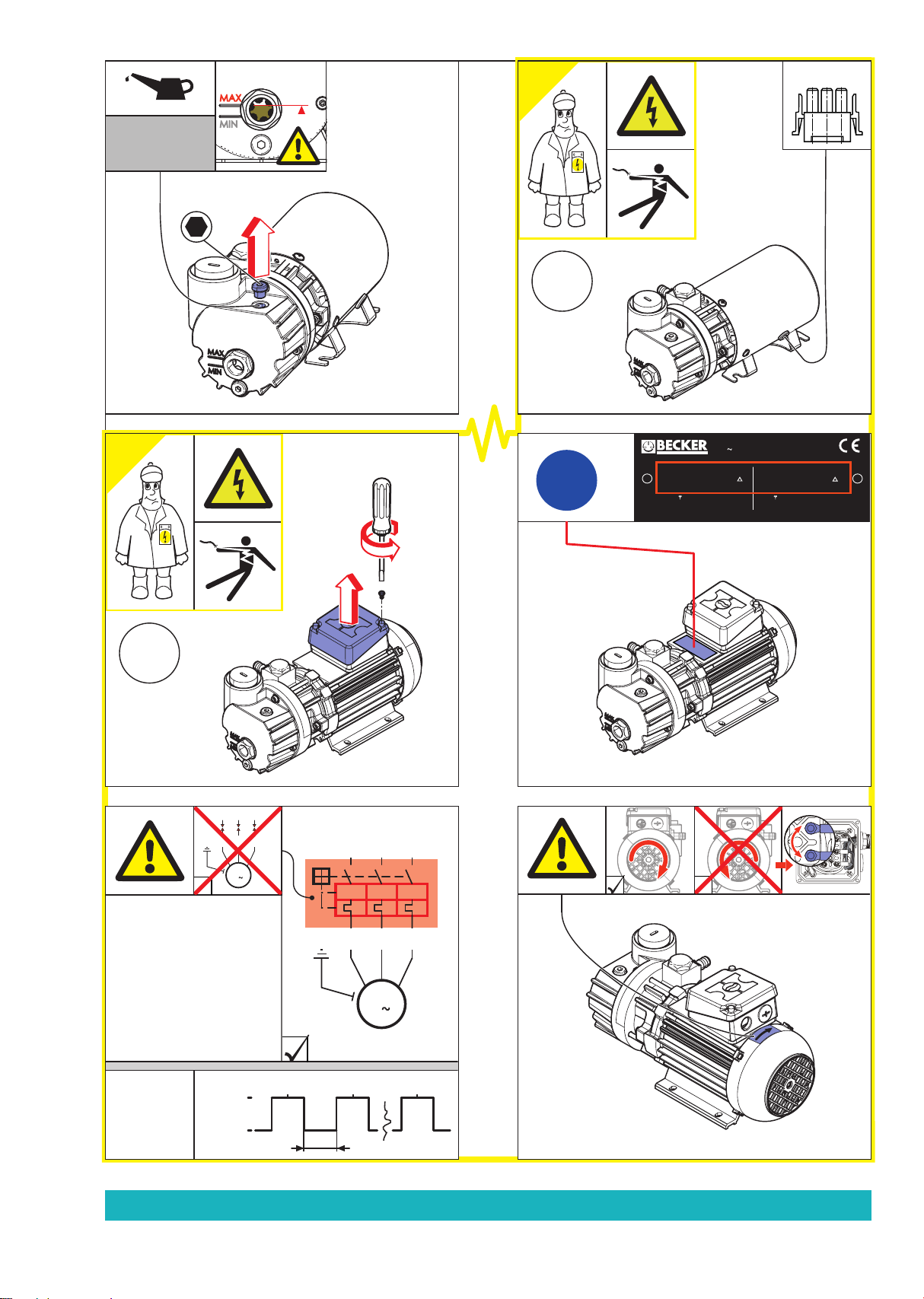 MAX
MIN

MAX
MIN

BECKER
~
CE

~

~