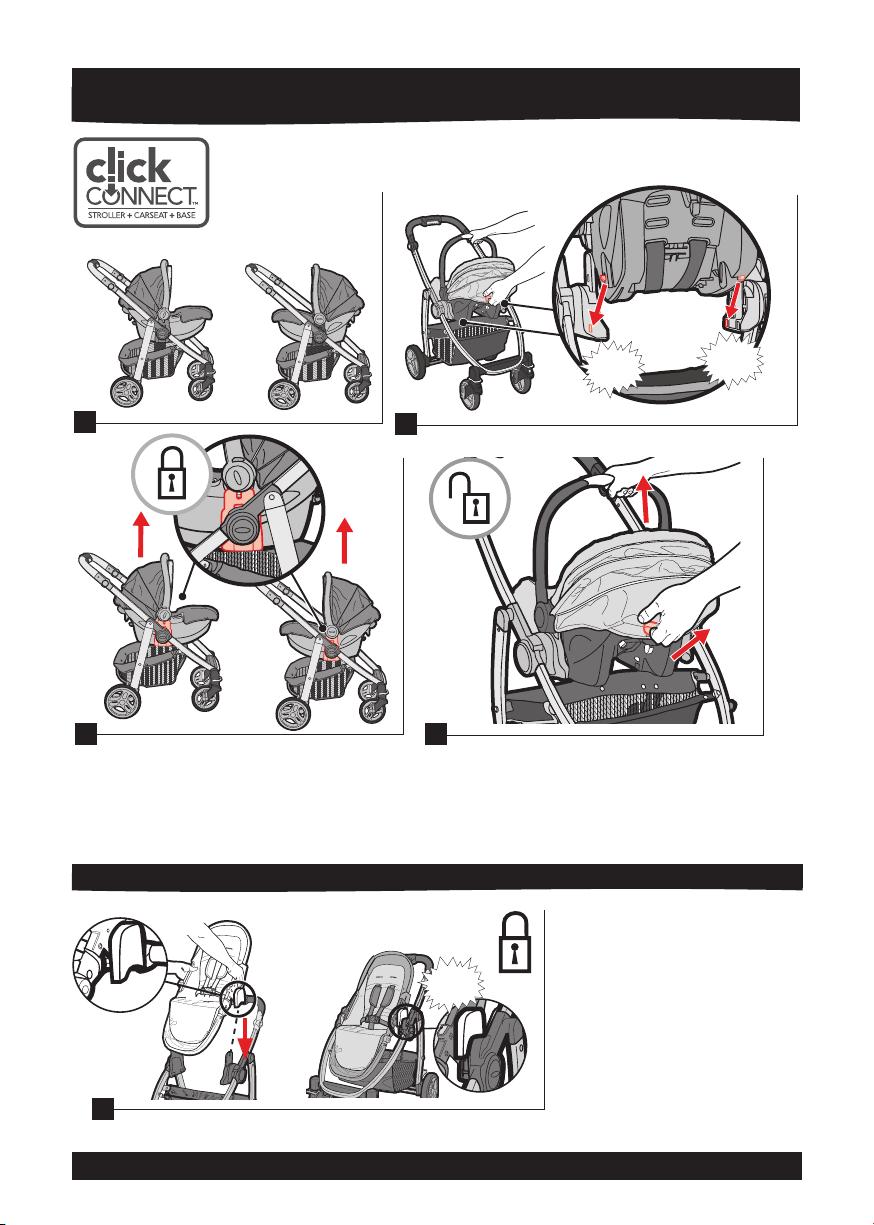 click
CONNECT™
STROLLER + CARSEAT + BASE