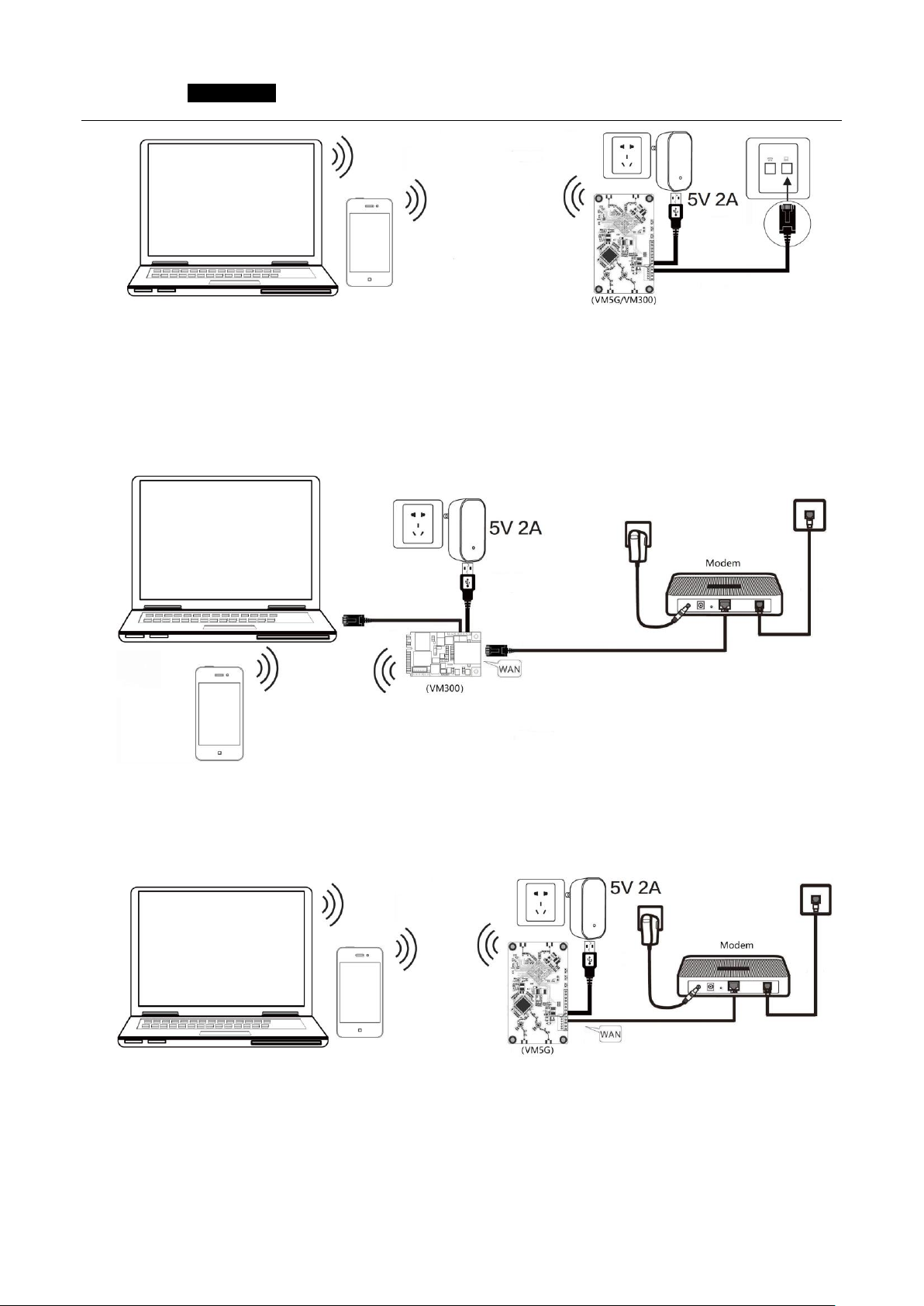 5V 2A

(VM5G/VM300)

5V 2A

Modem

WAN

(VM300)

5V 2A

Modem

WAN

(VM5G)