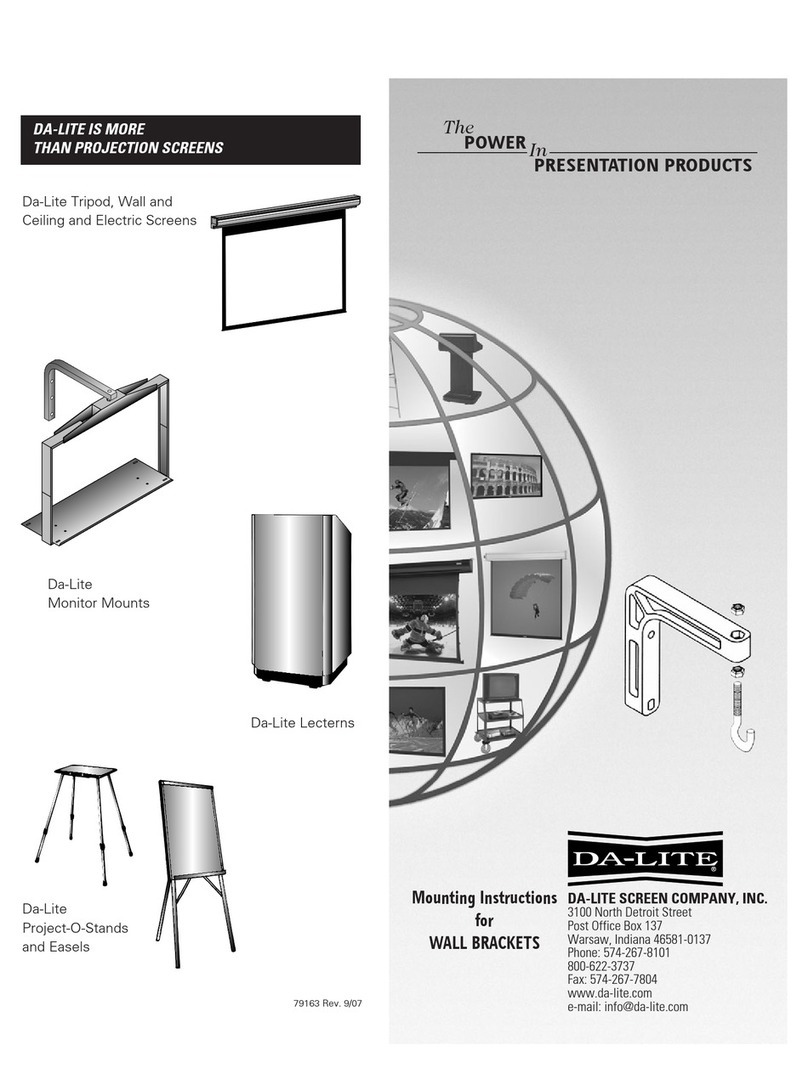 DA-LITE IS MORE THAN PROJECTION SCREENS

Da-Lite Tripod, Wall and Ceiling and Electric Screens

Da-Lite Monitor Mounts

Da-Lite Lecterns

Da-Lite Project-O-Stands and Easels

79163 Rev. 9/07

The POWER In PRESENTATION PRODUCTS

DA-LITE®

Mounting Instructions for WALL BRACKETS

DA-LITE SCREEN COMPANY, INC.
3100 North Detroit Street
Post Office Box 137
Warsaw, Indiana 46581-0137
Phone: 574-267-8101
800-622-3737
Fax: 574-267-7804
www.da-lite.com
e-mail: info@da-lite.com