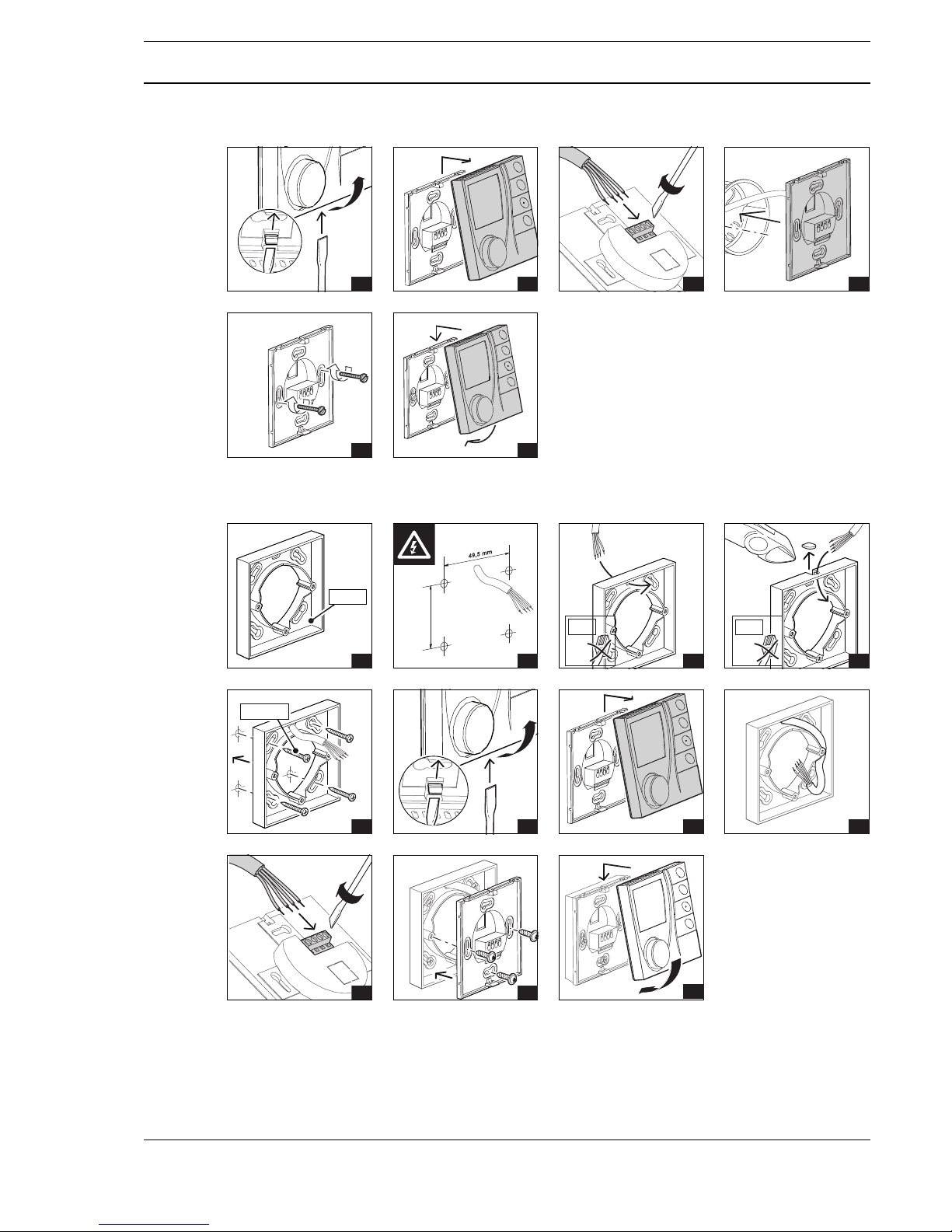 49,5 mm