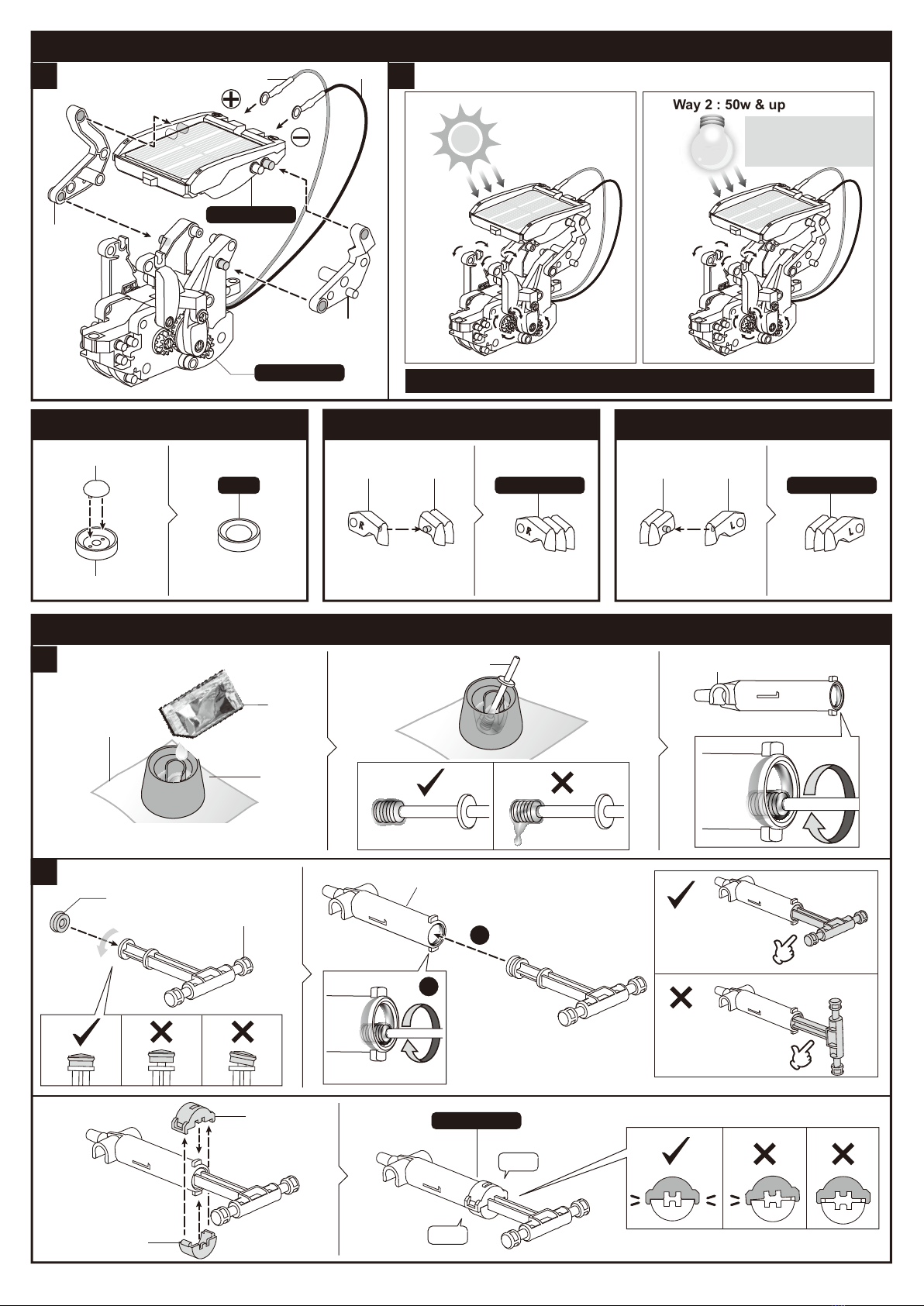 Way 2 : 50w & up

R

R

L

L