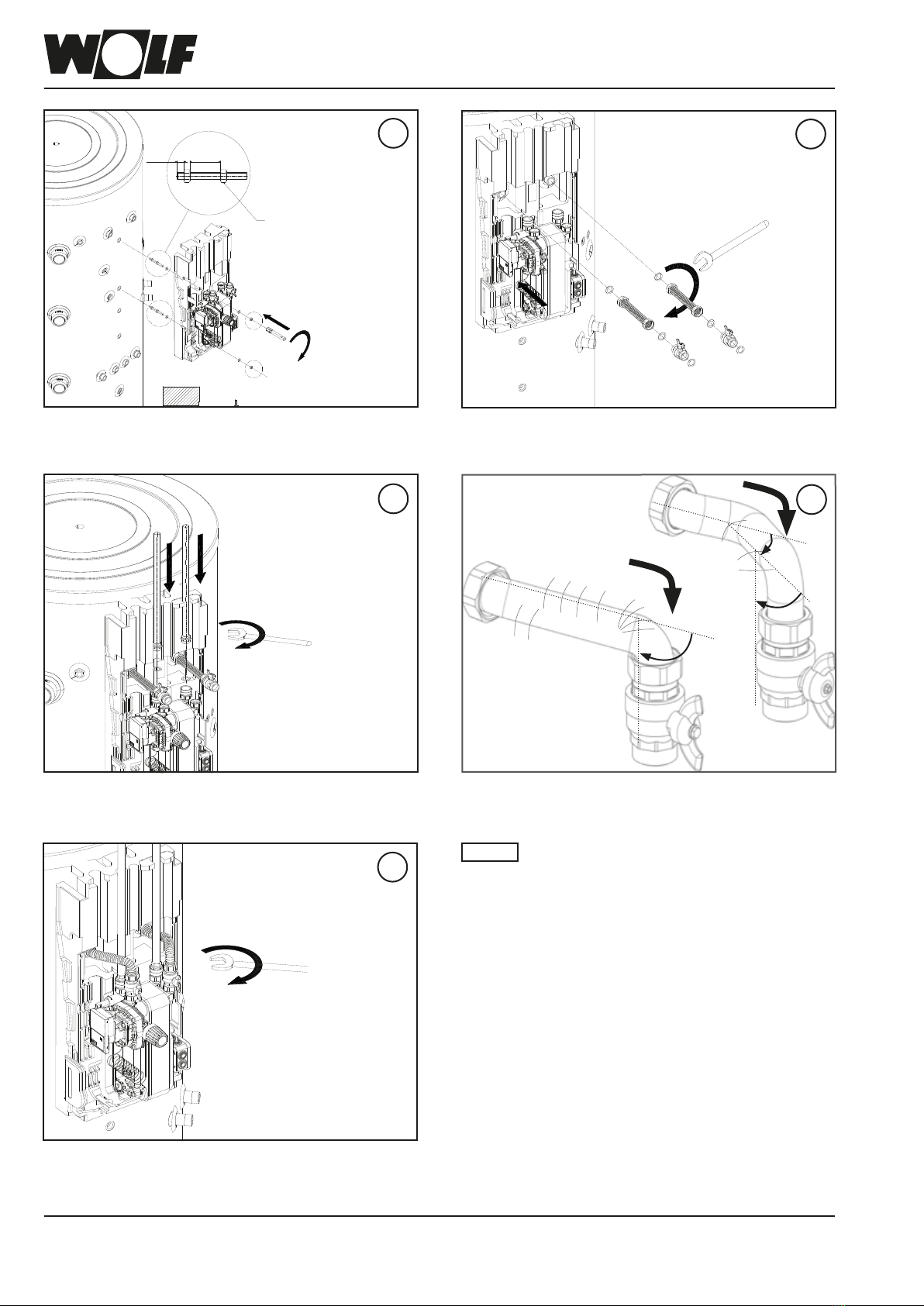 WOLF