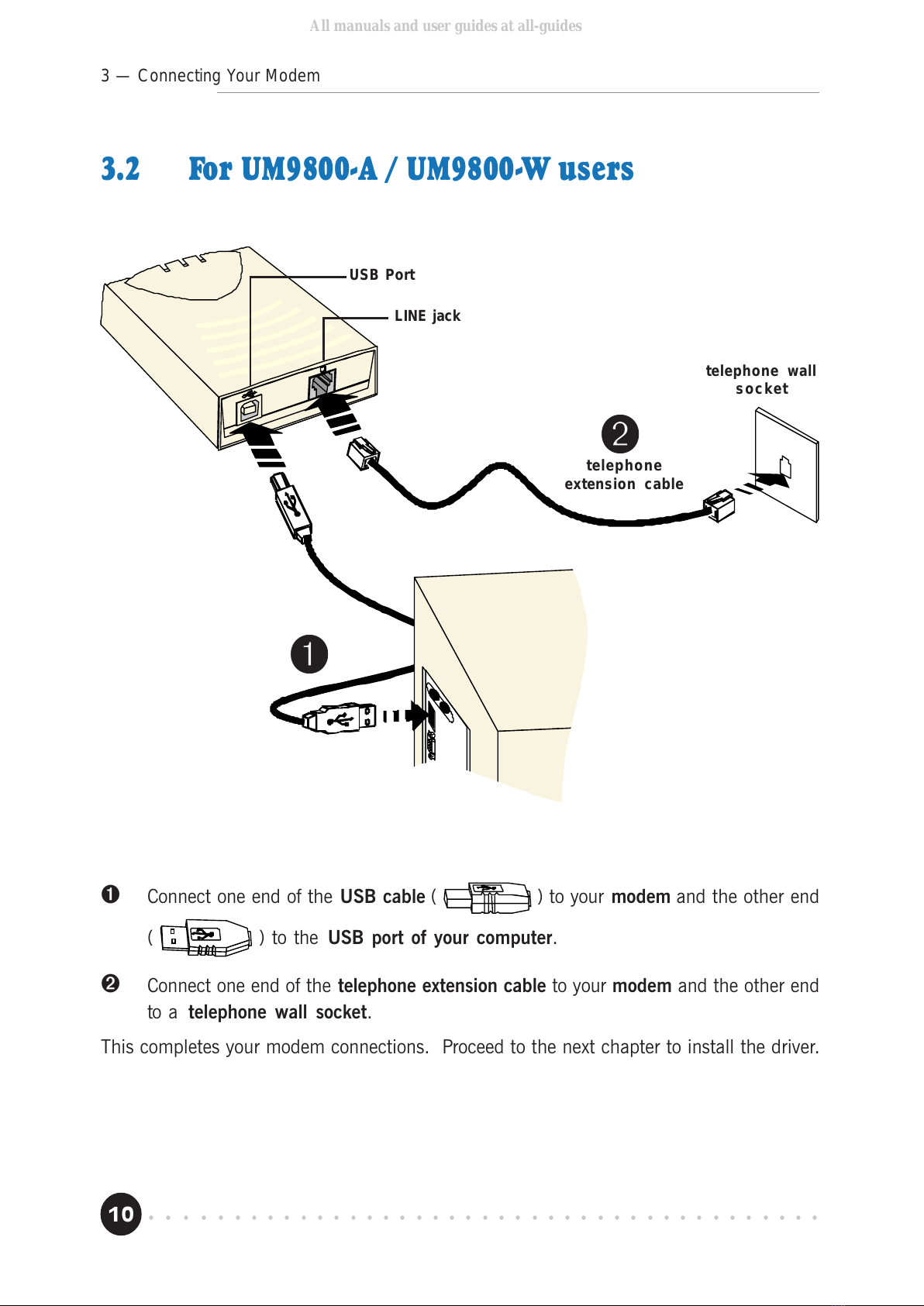 All manuals and user guides at all-guides

3 — Connecting Your Modem

3.2 For UM9800-A / UM9800-W users

USB Port

LINE jack

telephone wall socket

2

telephone extension cable

1

❶ Connect one end of the USB cable ( ) to your modem and the other end ( ) to the USB port of your computer.

❷ Connect one end of the telephone extension cable to your modem and the other end to a telephone wall socket.

This completes your modem connections. Proceed to the next chapter to install the driver.

10