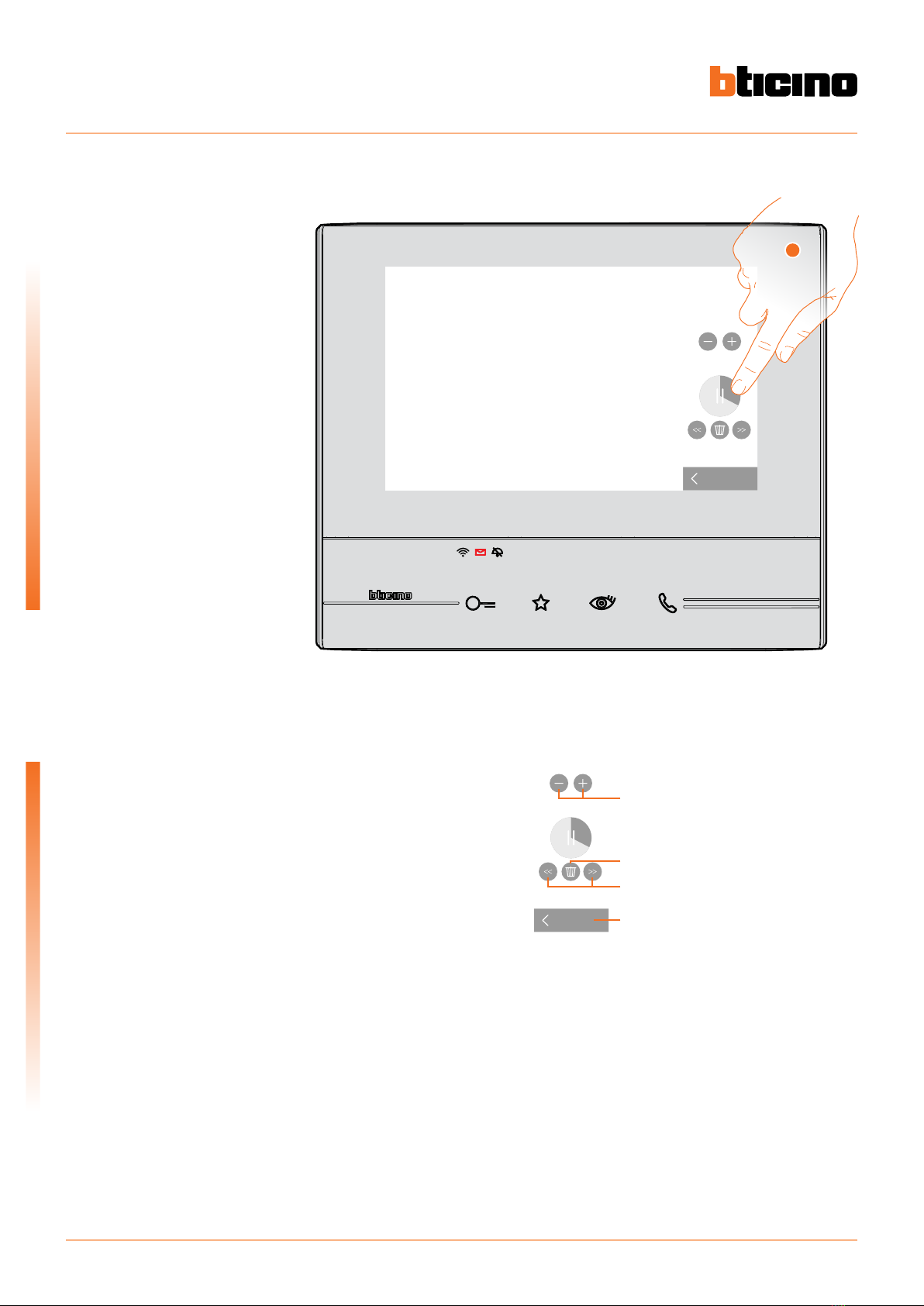 bticino

bticino