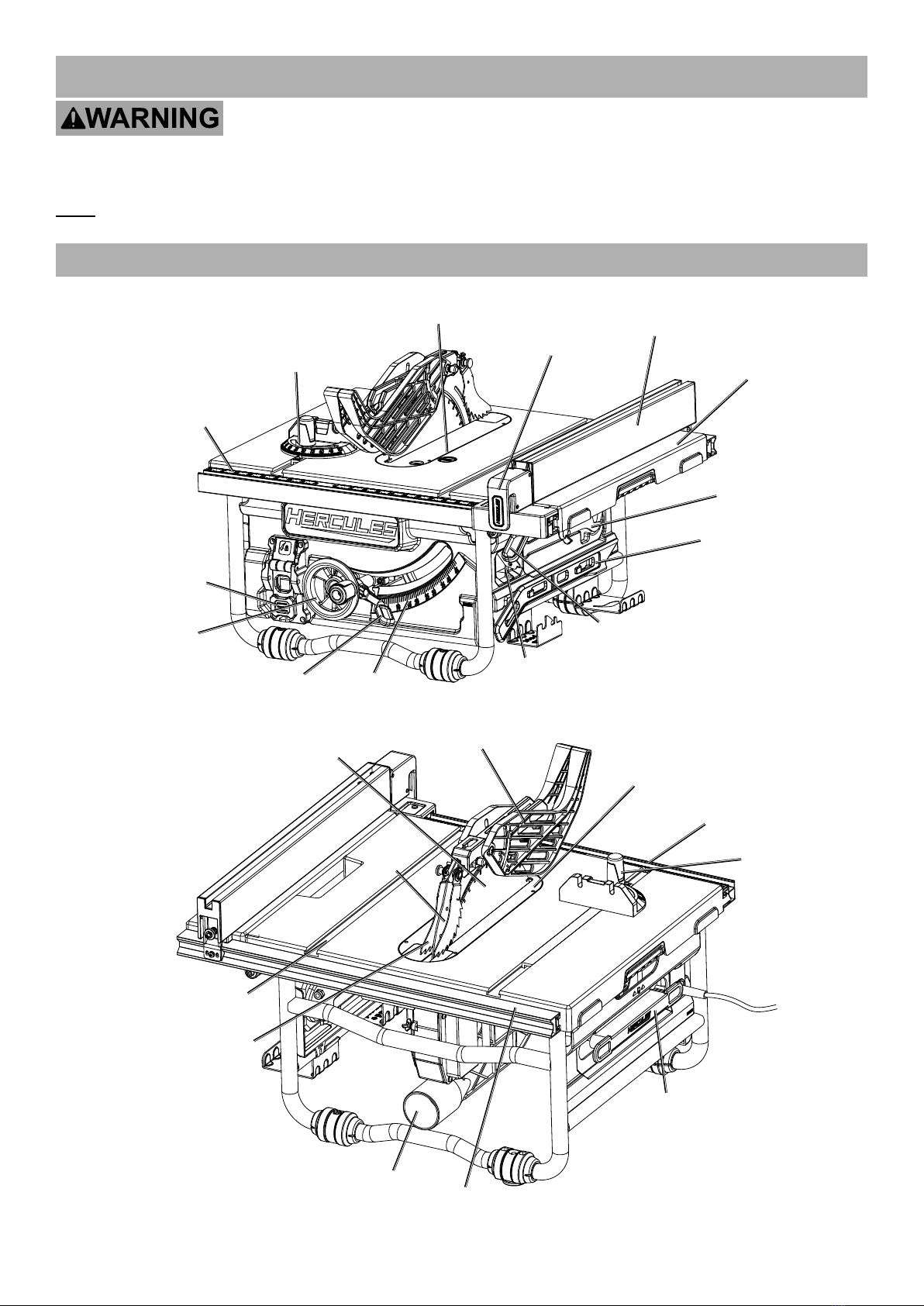 WARNING

HERCULES