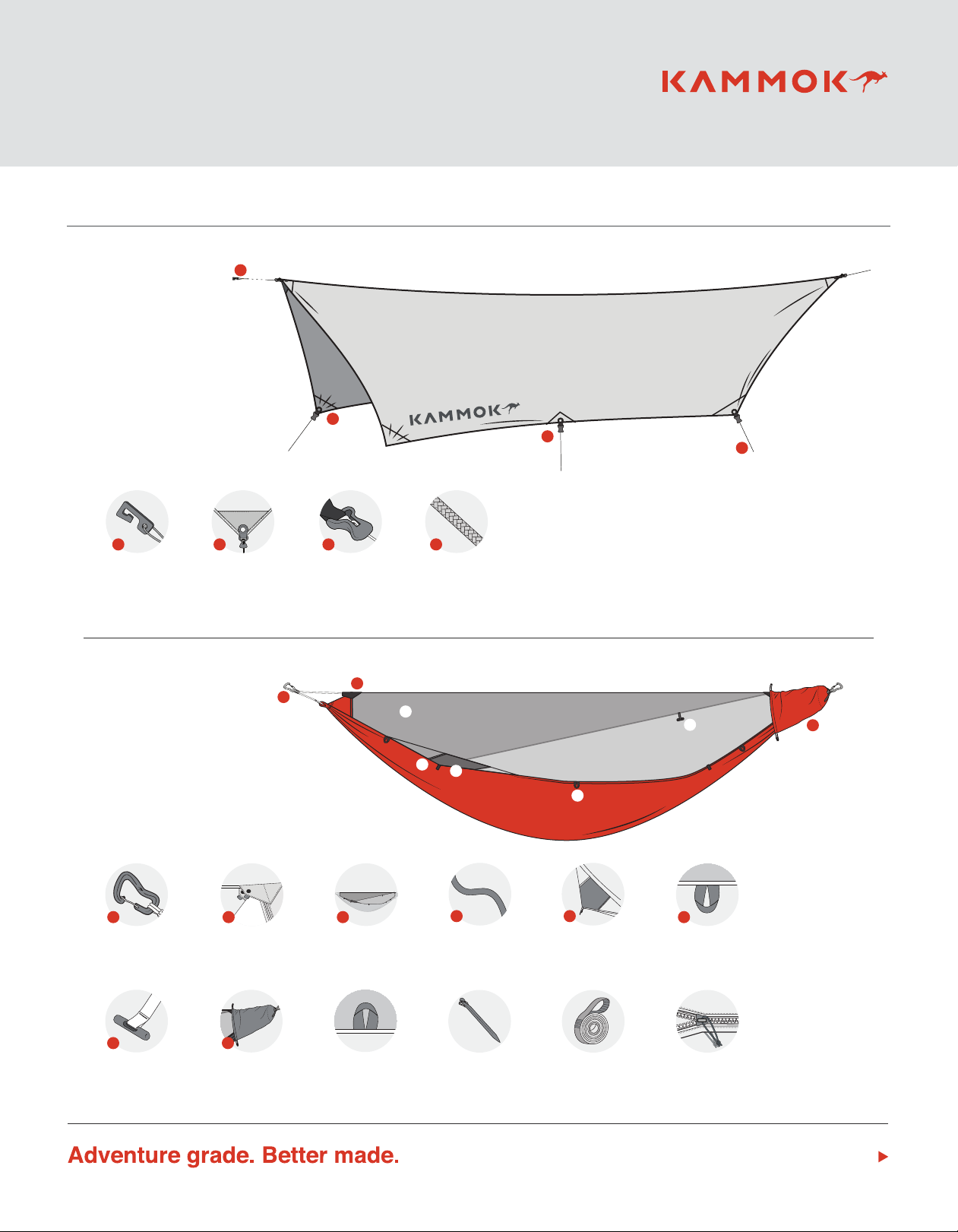 KAMMOK

KAMMOK

Adventure grade. Better made.