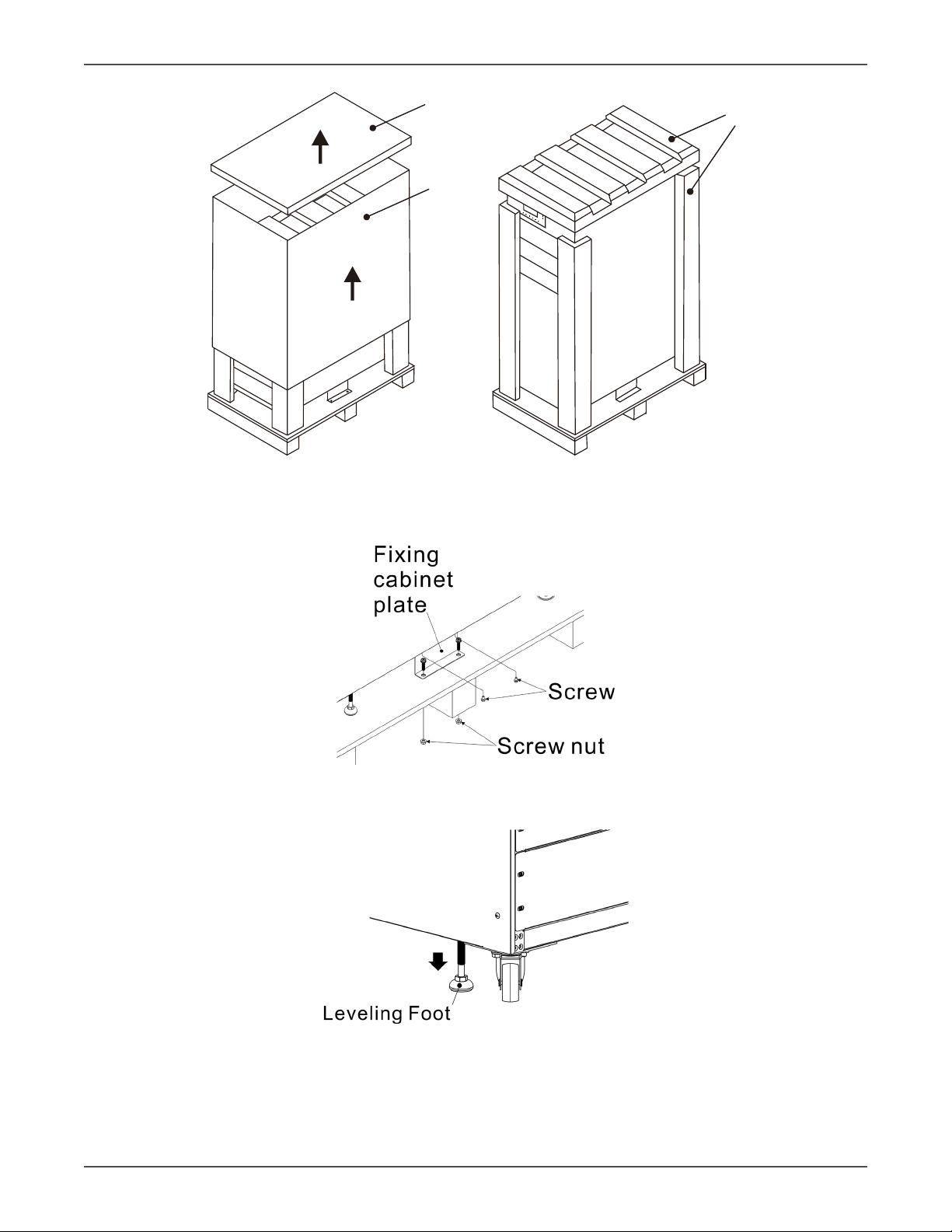 Fixing cabinet plate

Screw

Screw nut

Leveling Foot