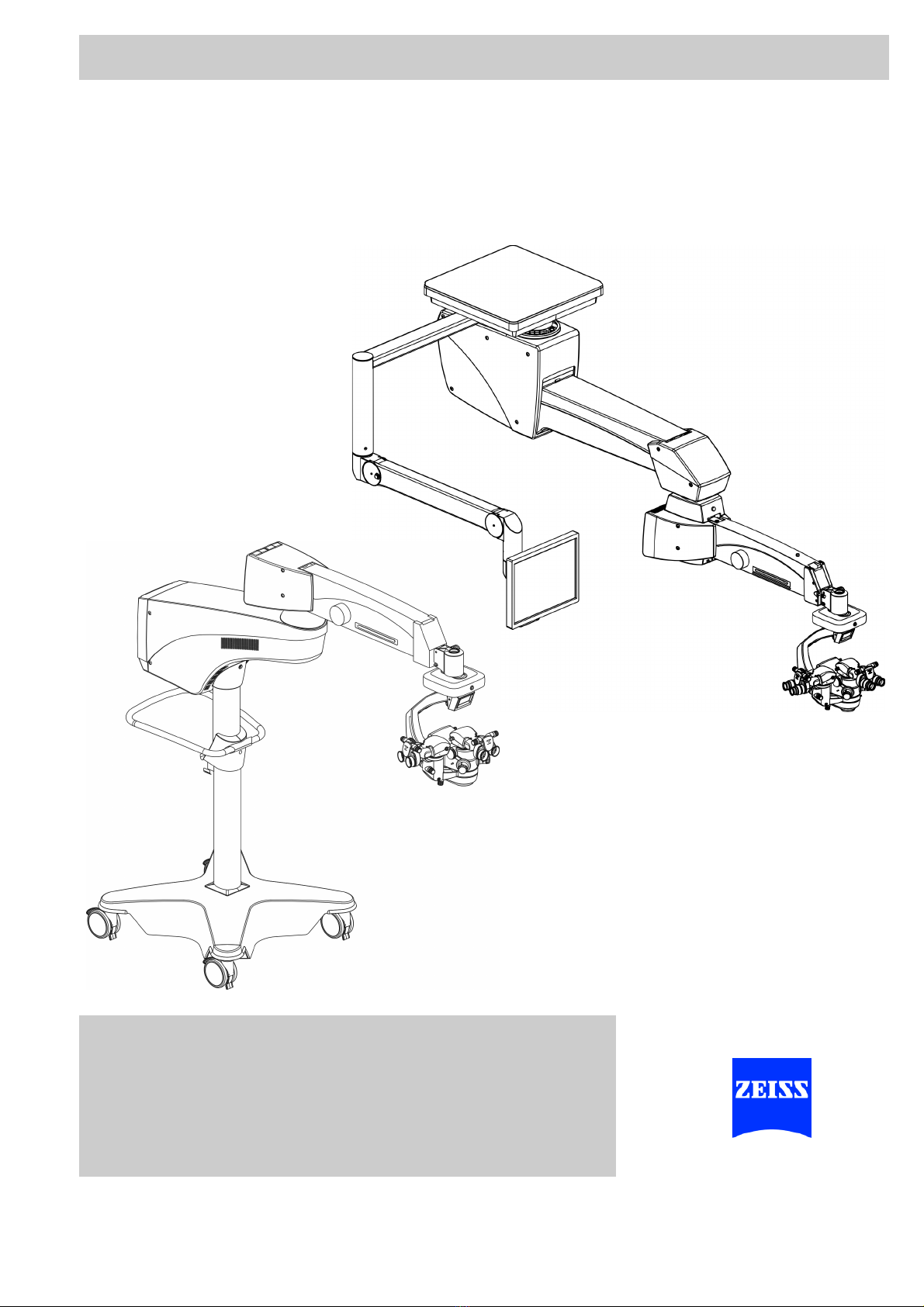 ZEISS