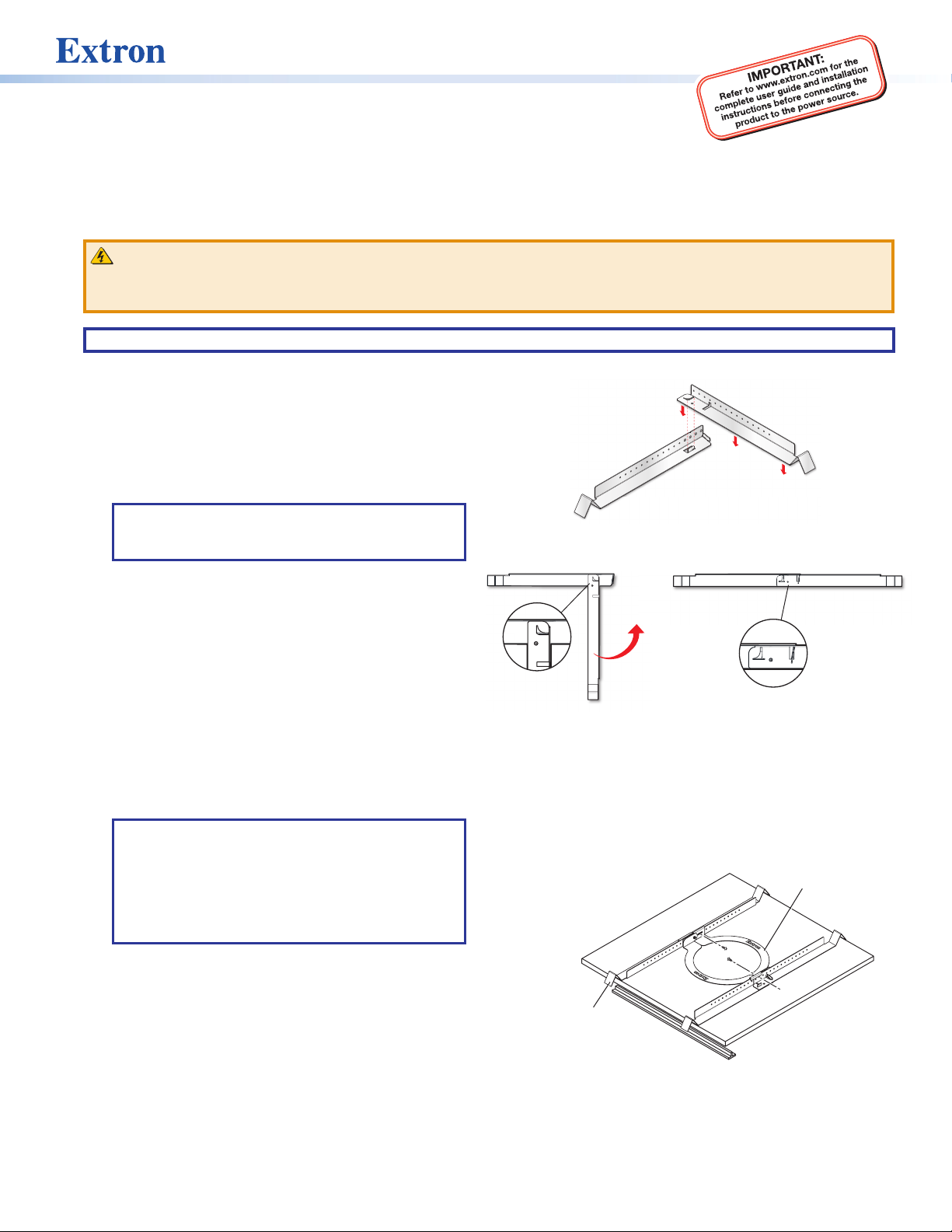 Extron

IMPORTANT:
Refer to www.extron.com for the complete user guide and installation instructions before connecting the product to the power source.