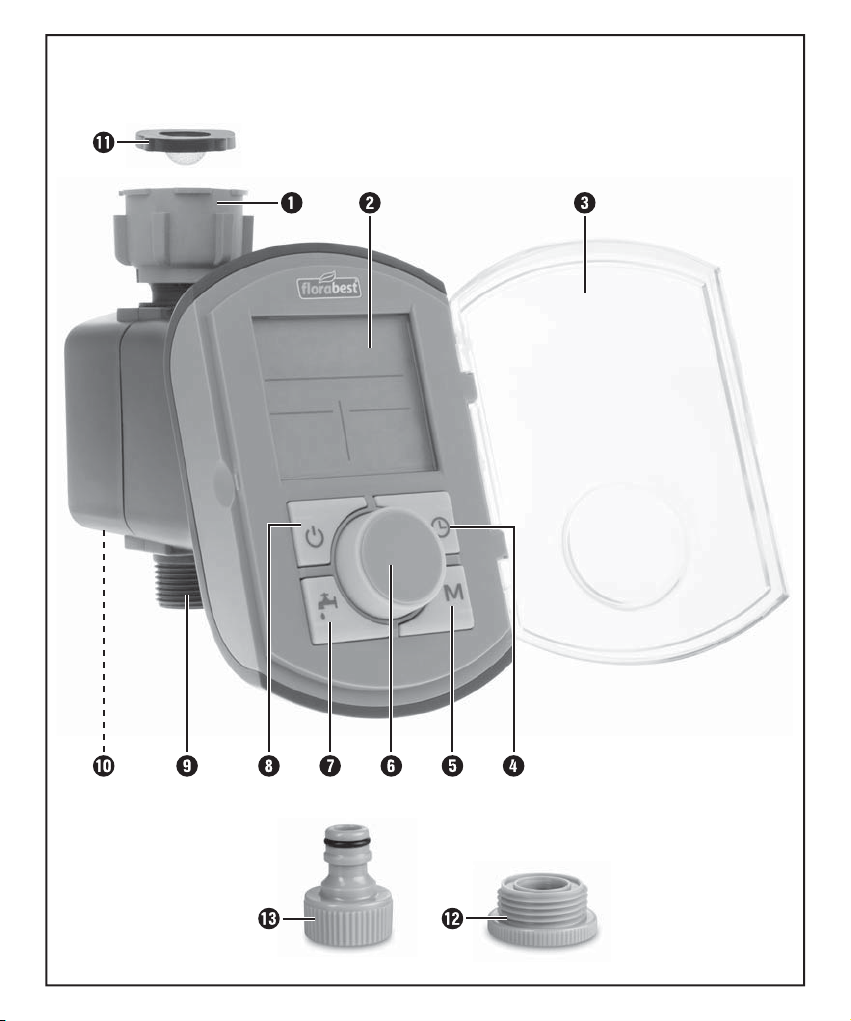 11
1
2
3
florabest
M
10
9
8
7
6
5
4
13
12