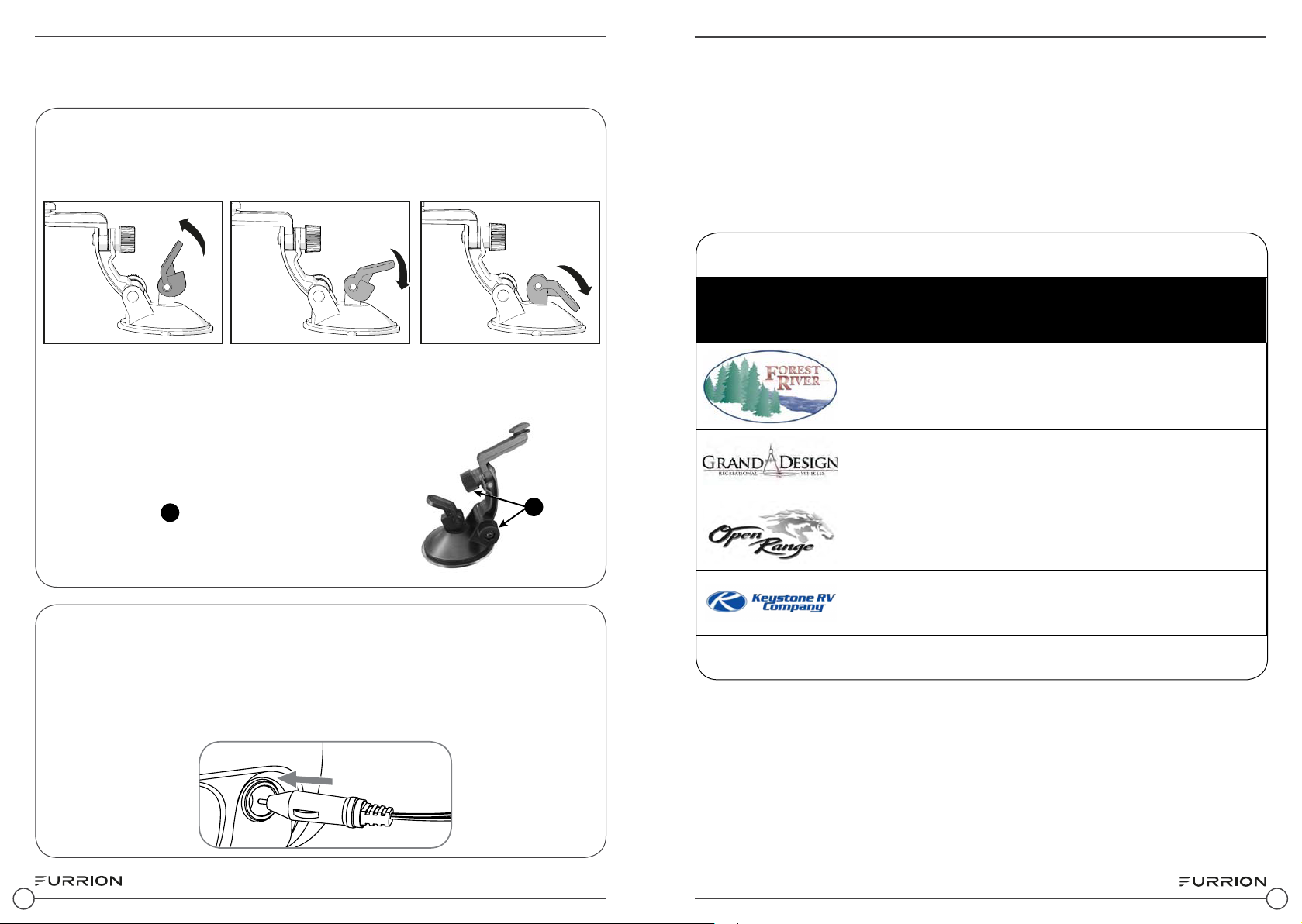 FOREST RIVER

GRAND DESIGN RECREATIONAL VEHICLES

Open Range

Keystone RV Company

FURRION

FURRION