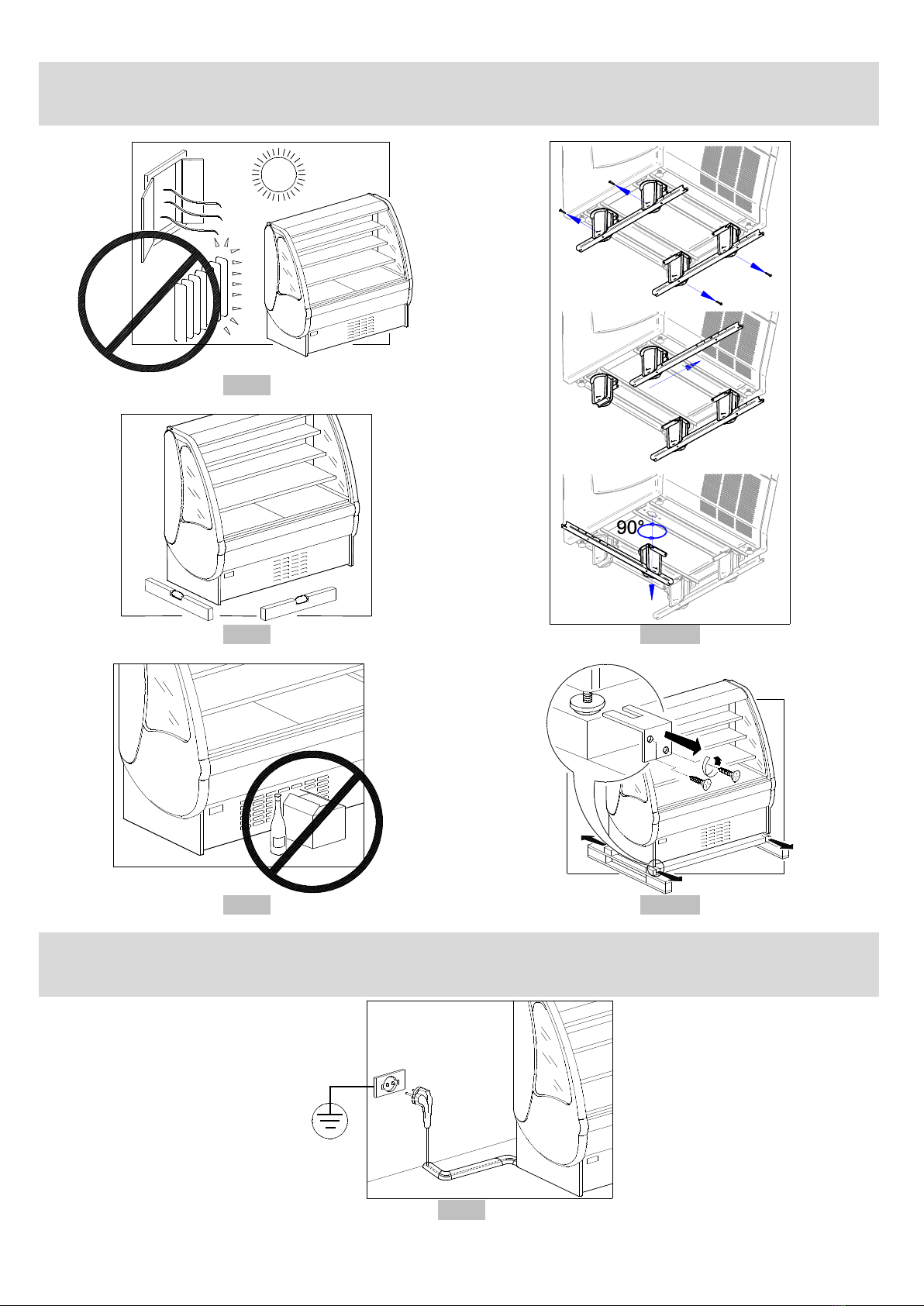 90°