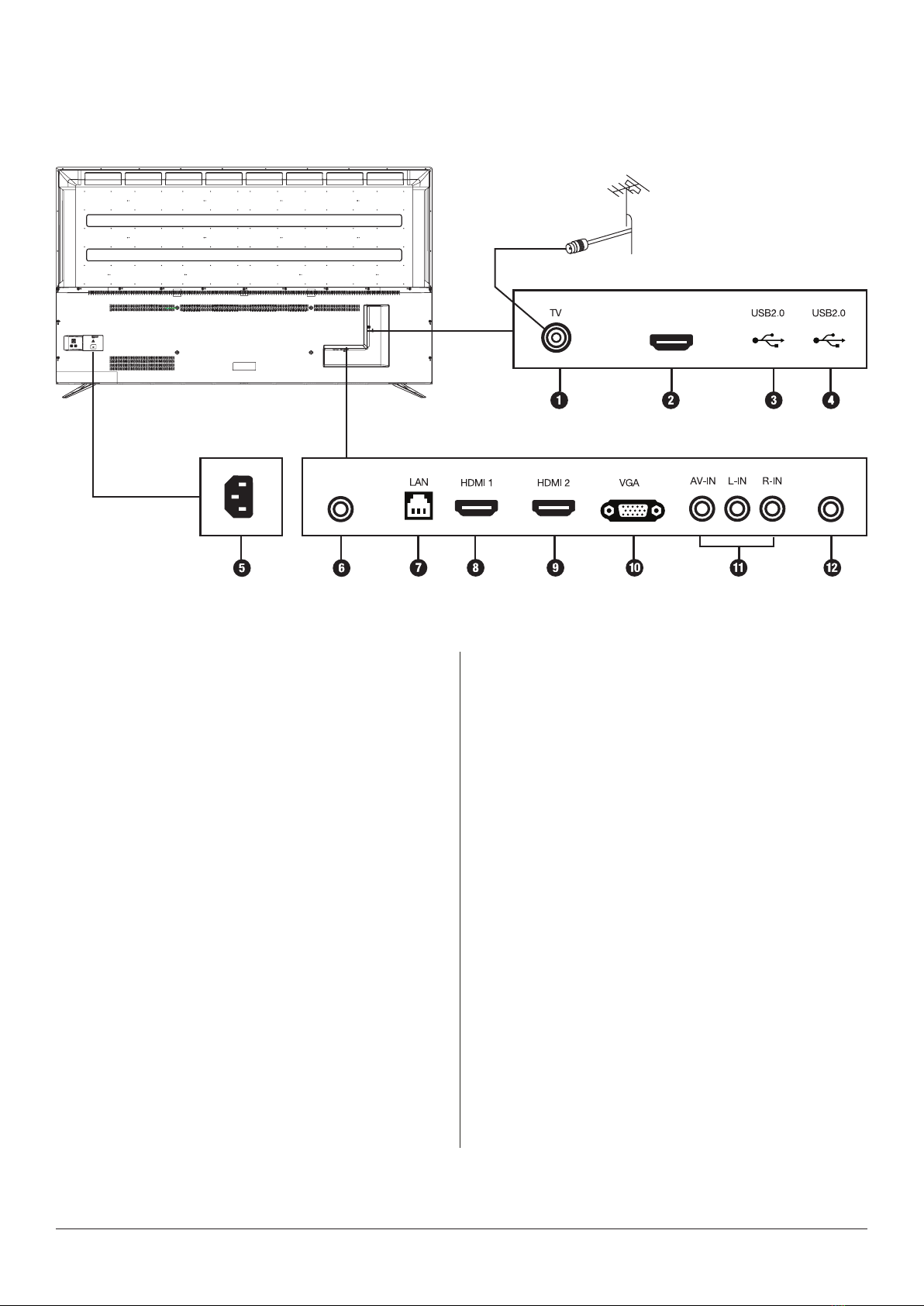 TV

USB2.0

USB2.0

1

2

3

4

LAN

HDMI 1

HDMI 2

VGA

AV-IN

L-IN

R-IN

5

6

7

8

9

10

11

12