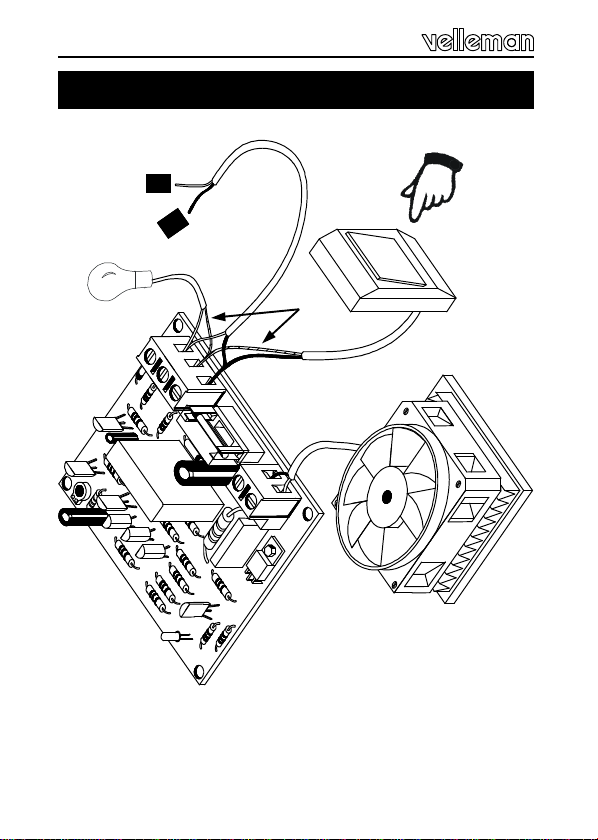 velleman