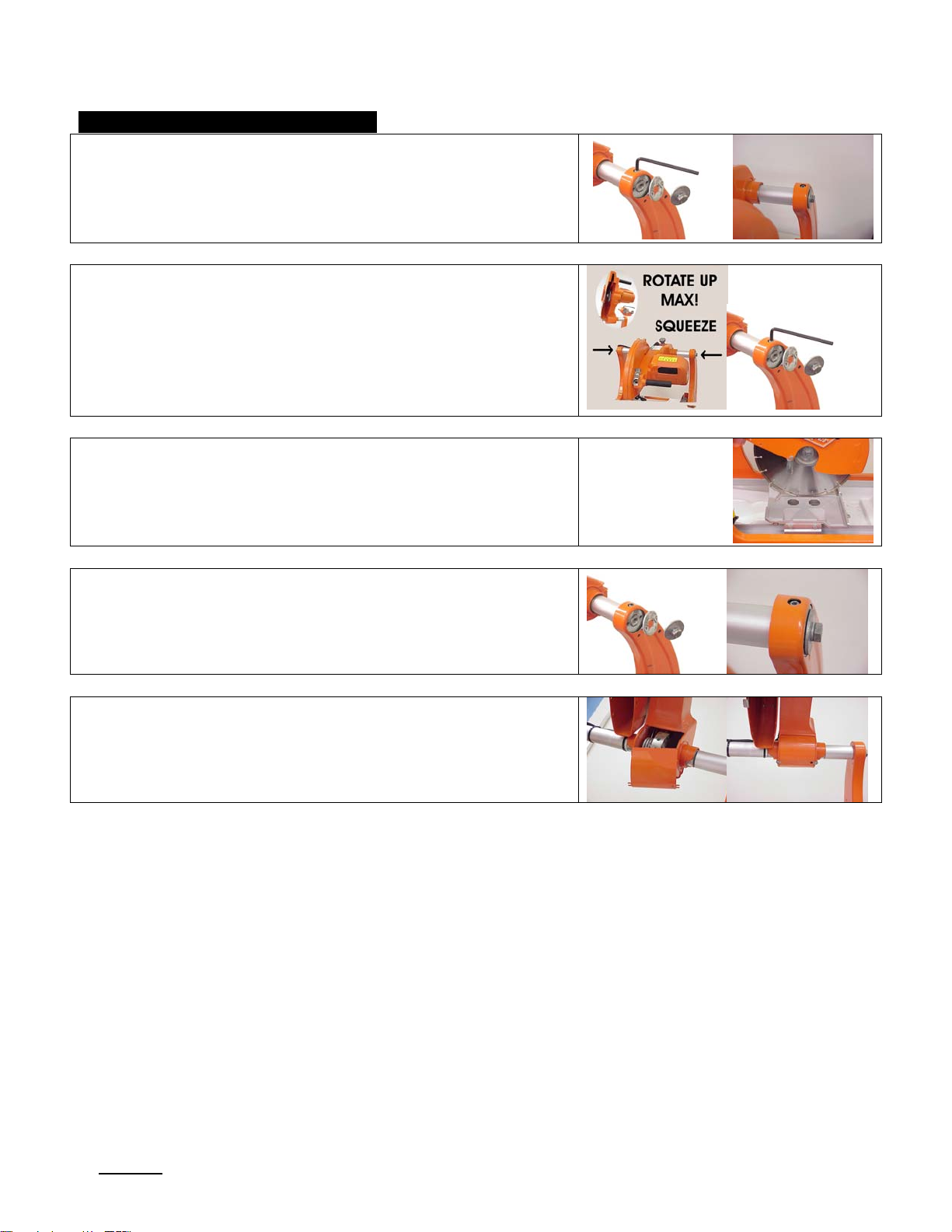 ROTATE UP
MAX!
SQUEEZE