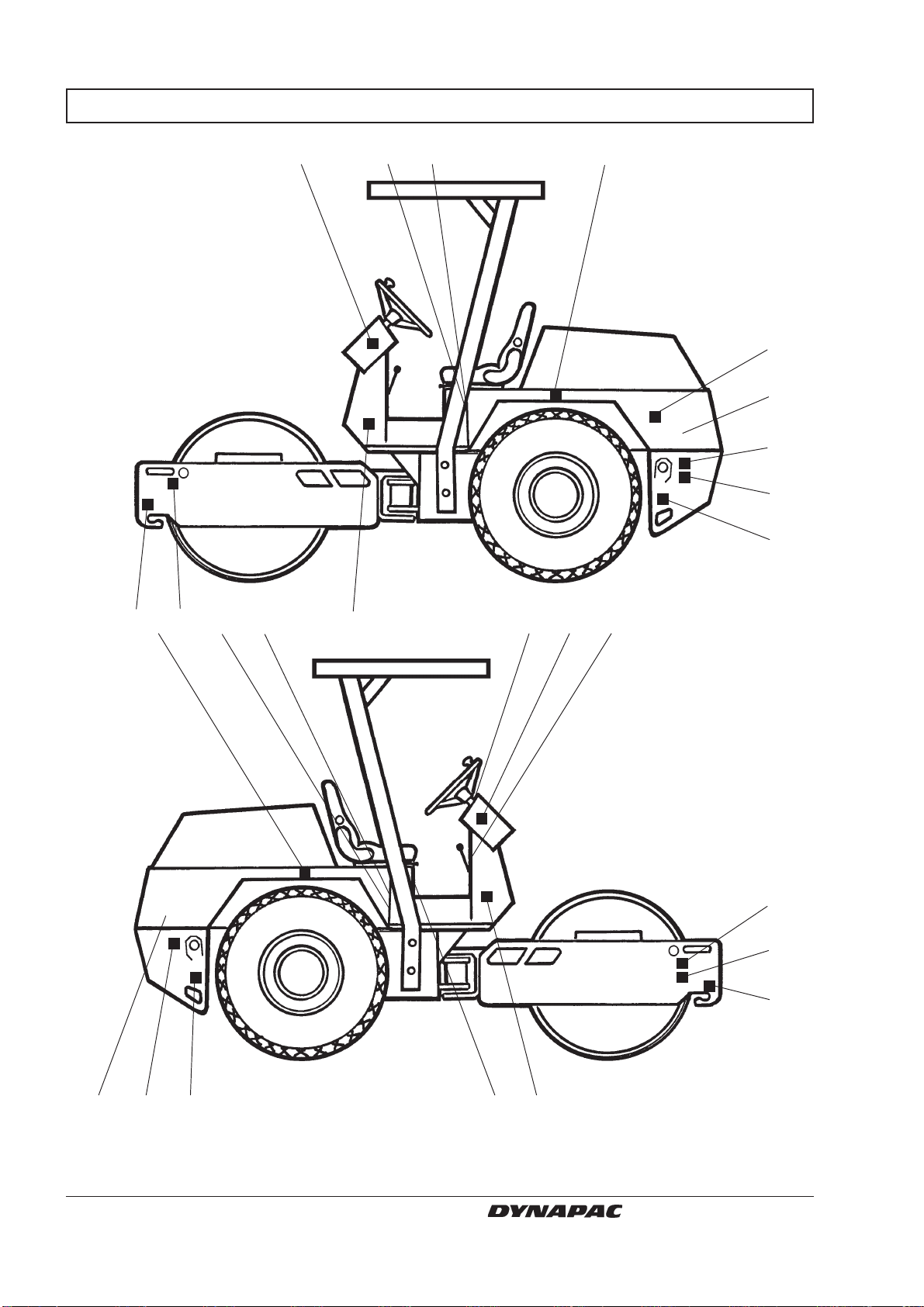 DYNAPAC