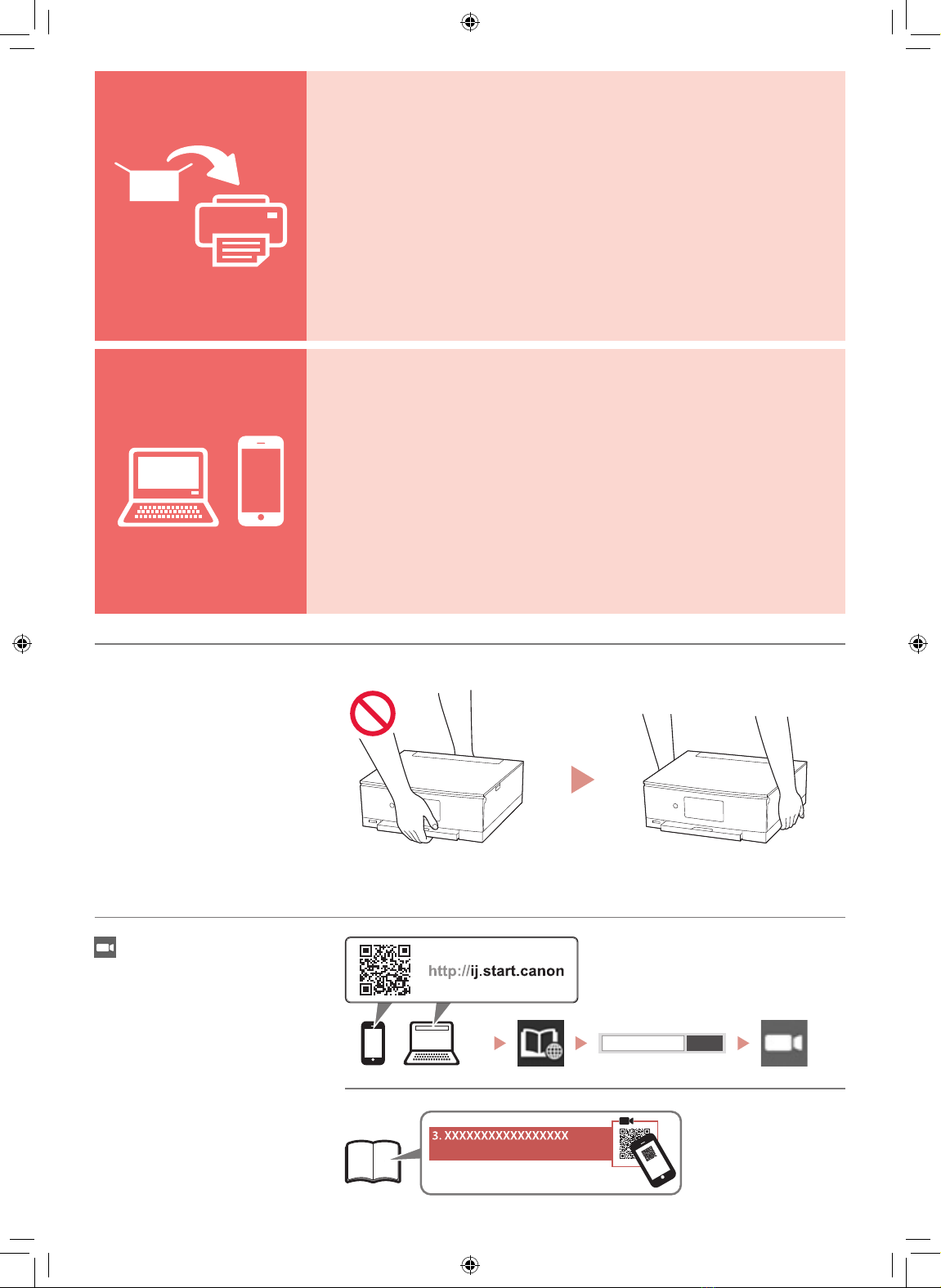 http://ij.start.canon

3. XXXXXXXXXXXXXXXXX