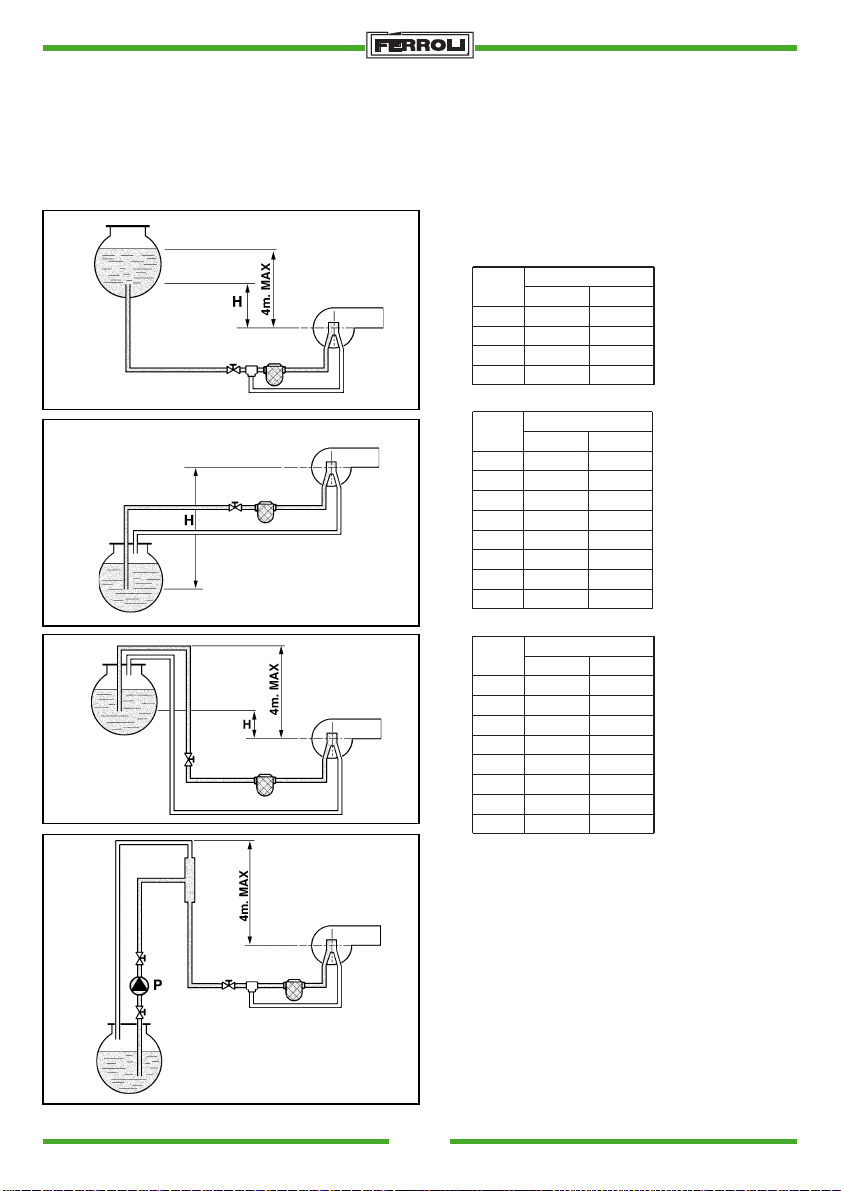 FERROLI

4m. MAX
H

H

4m. MAX
H

4m. MAX
P