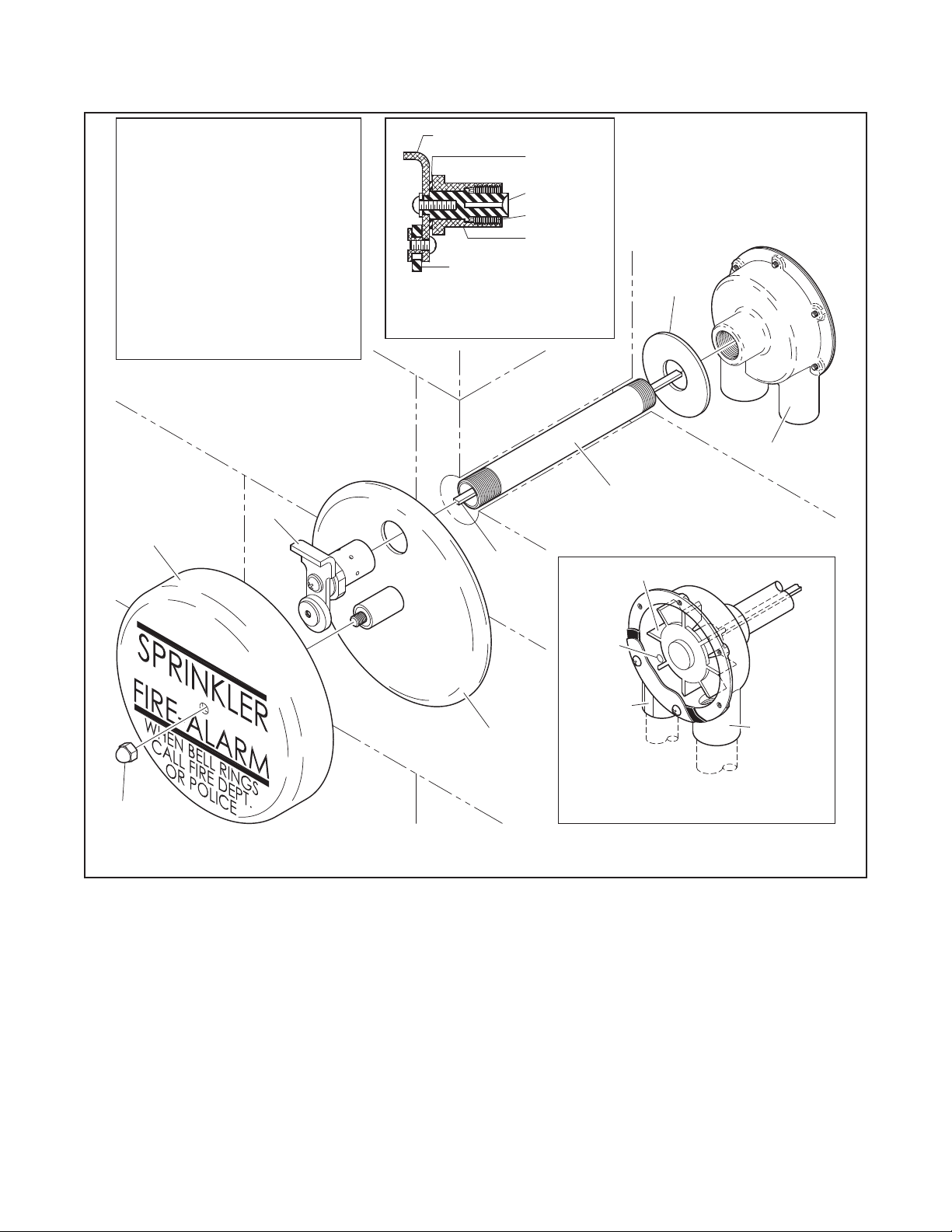 SPRINKLER
FIRE ALARM
WHEN BELL RINGS
CALL FIRE DEPT.
OR POLICE