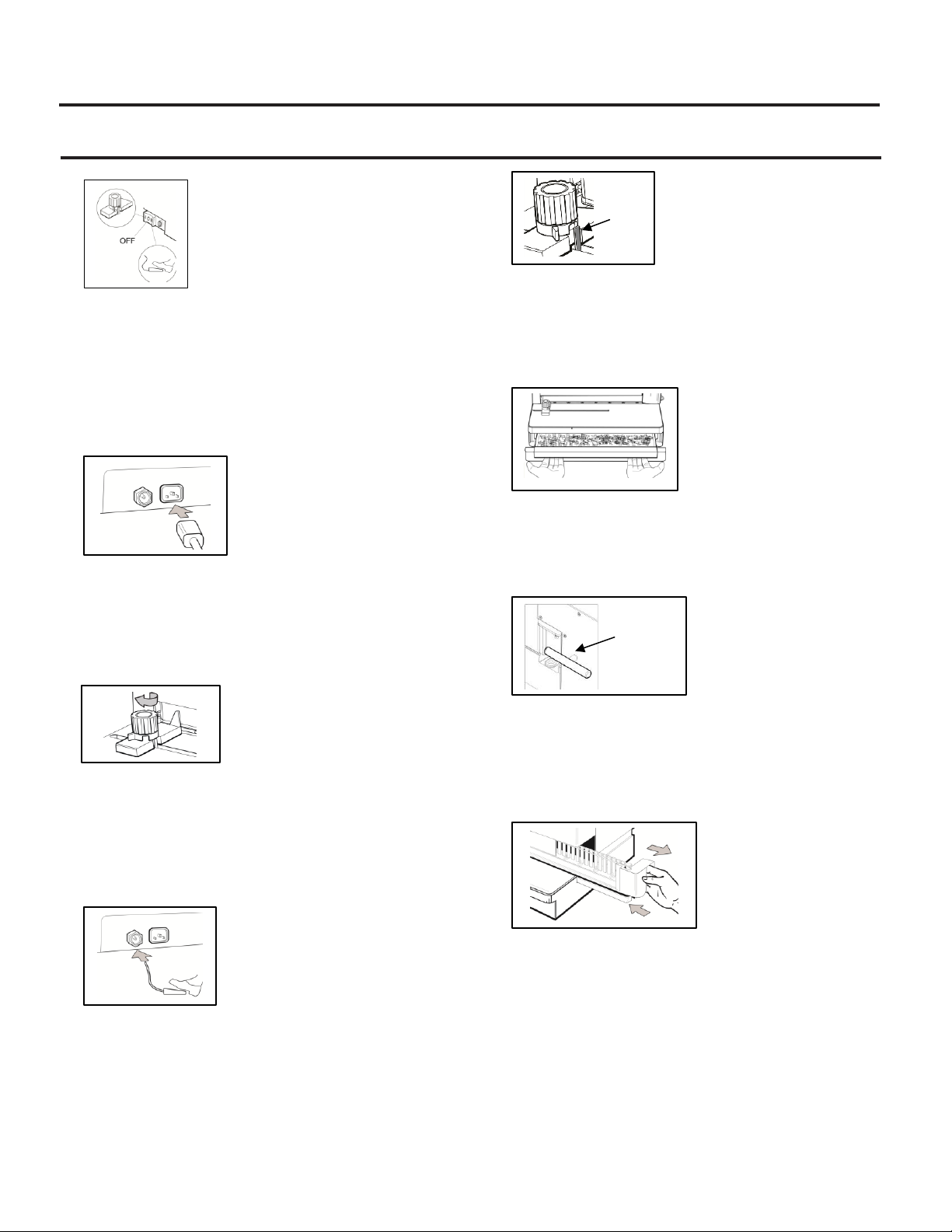 OFF