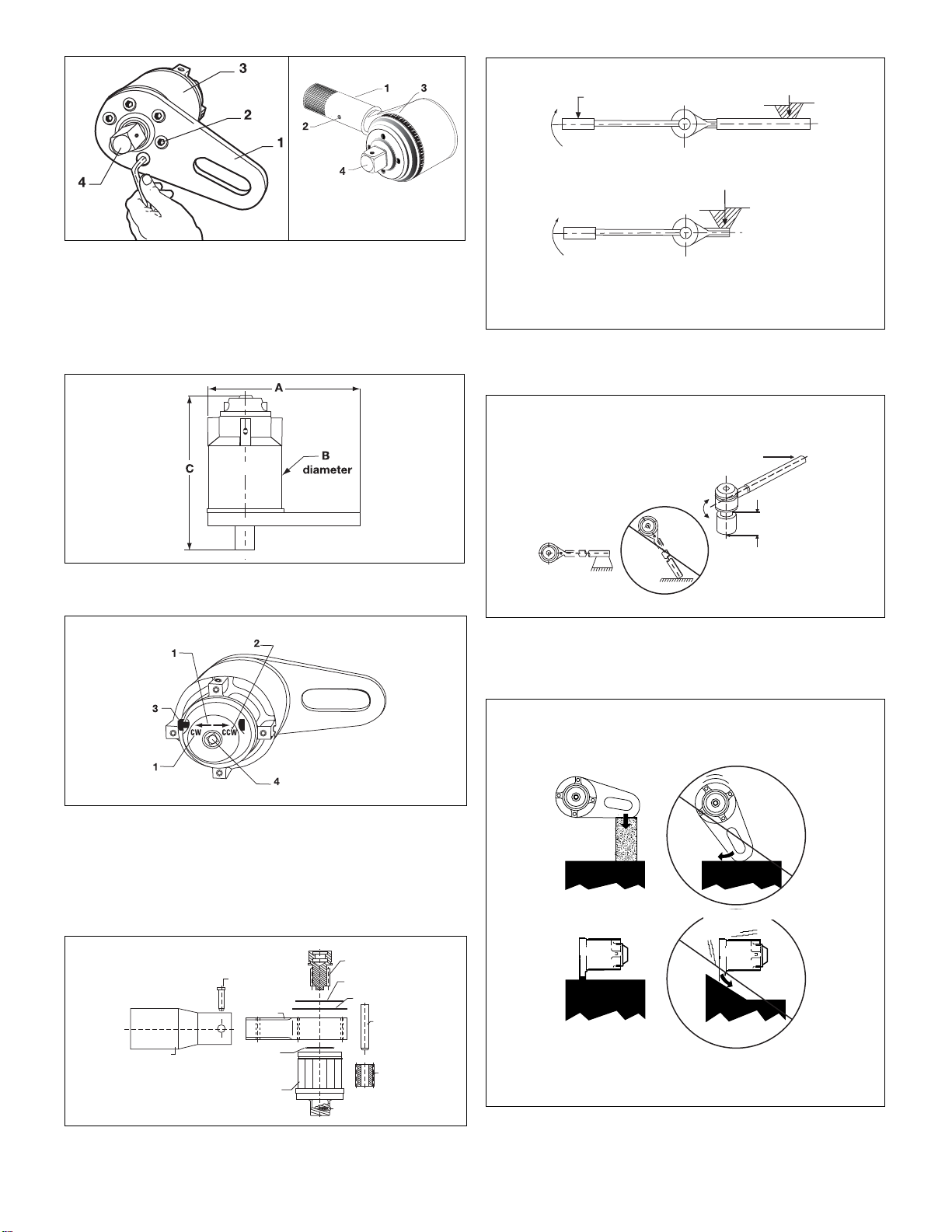 3
2
1
4

1
3
2
4

A
B
diameter
C

2
1
3
CW
CCW
1
4