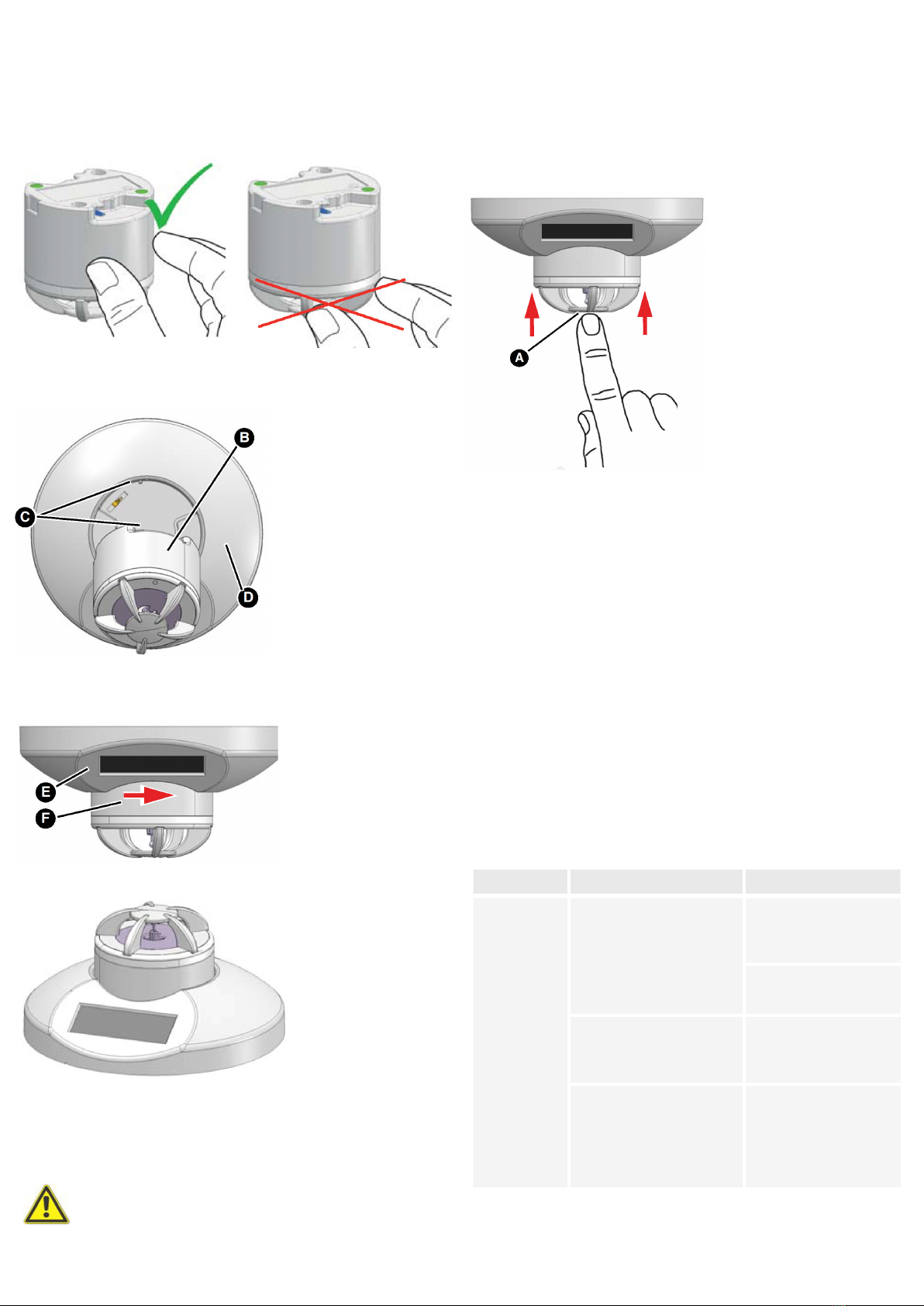 A

B

C

D

E

F