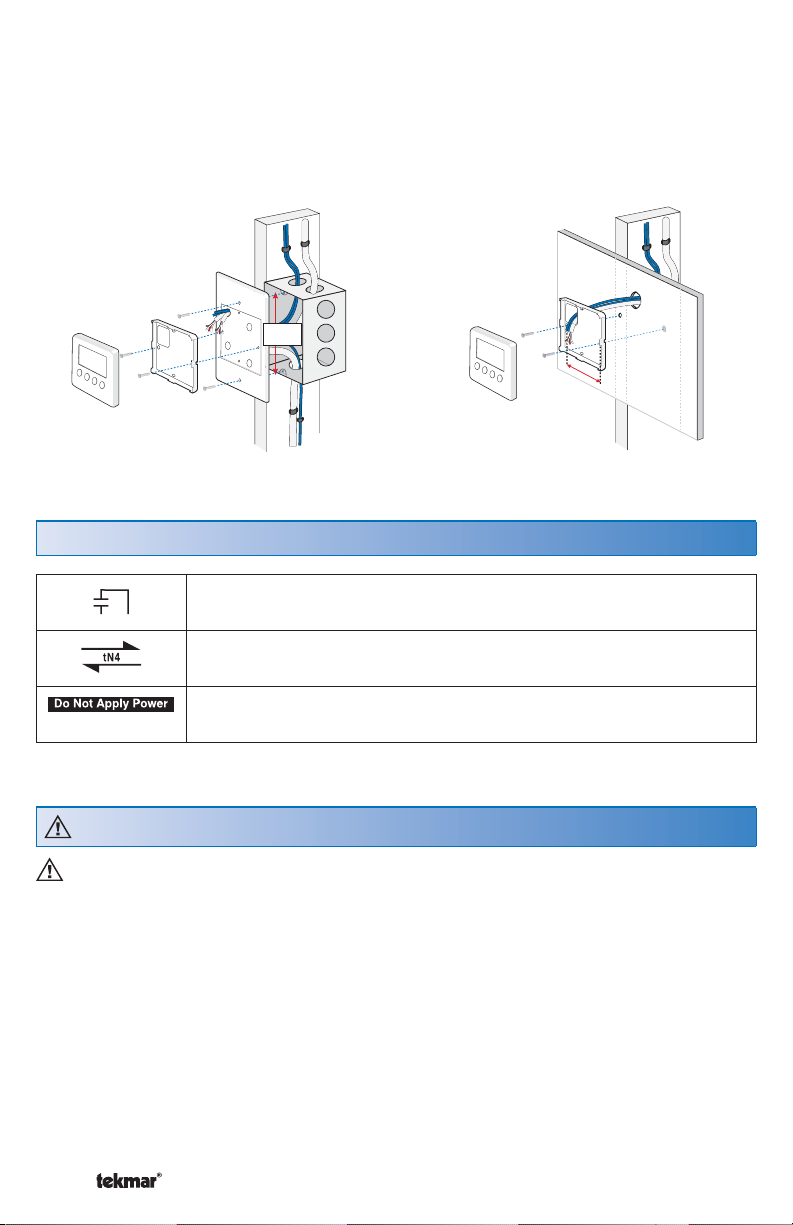 tN4

Do Not Apply Power

tekmar®