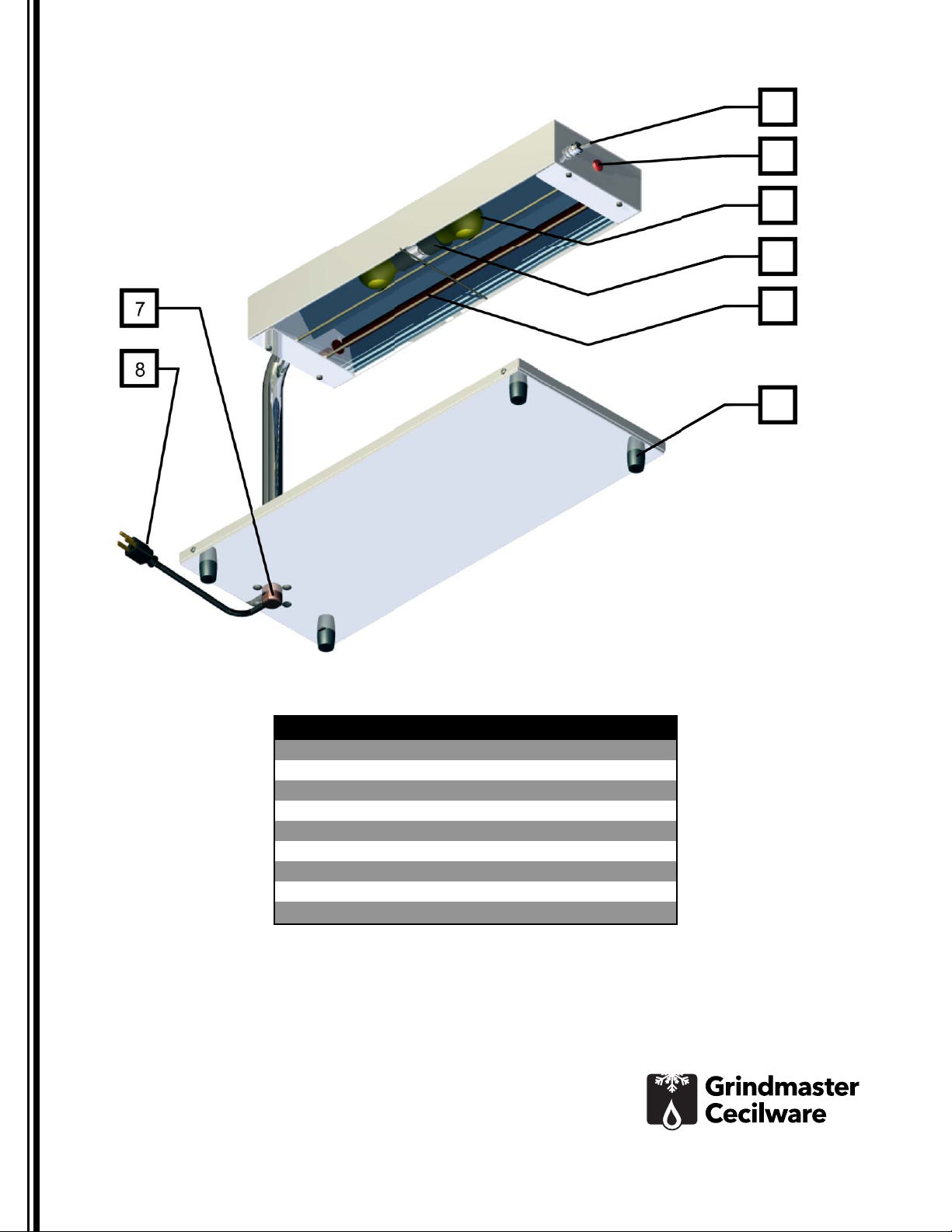 7

8

Grindmaster
Cecilware