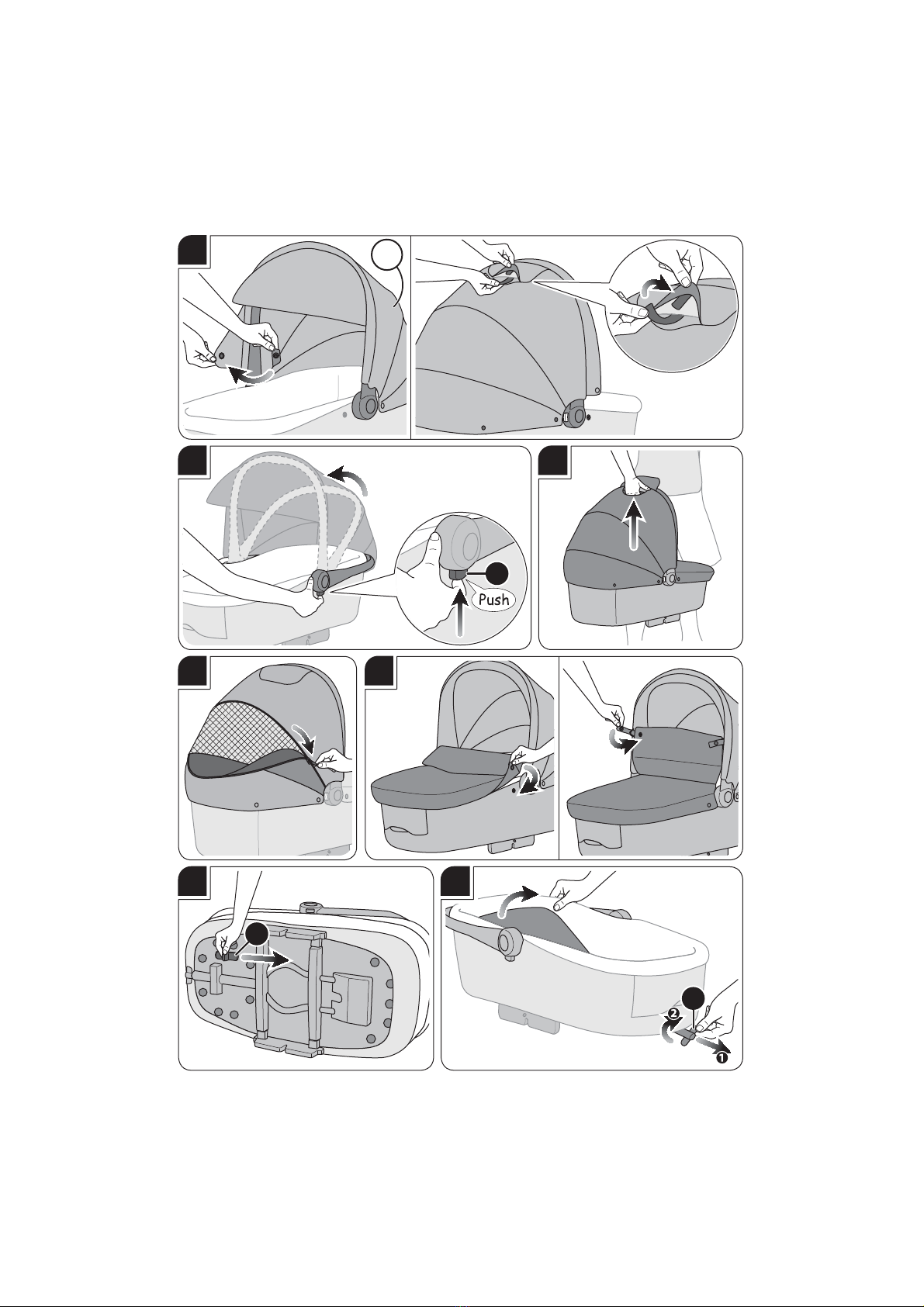 Push

2

1