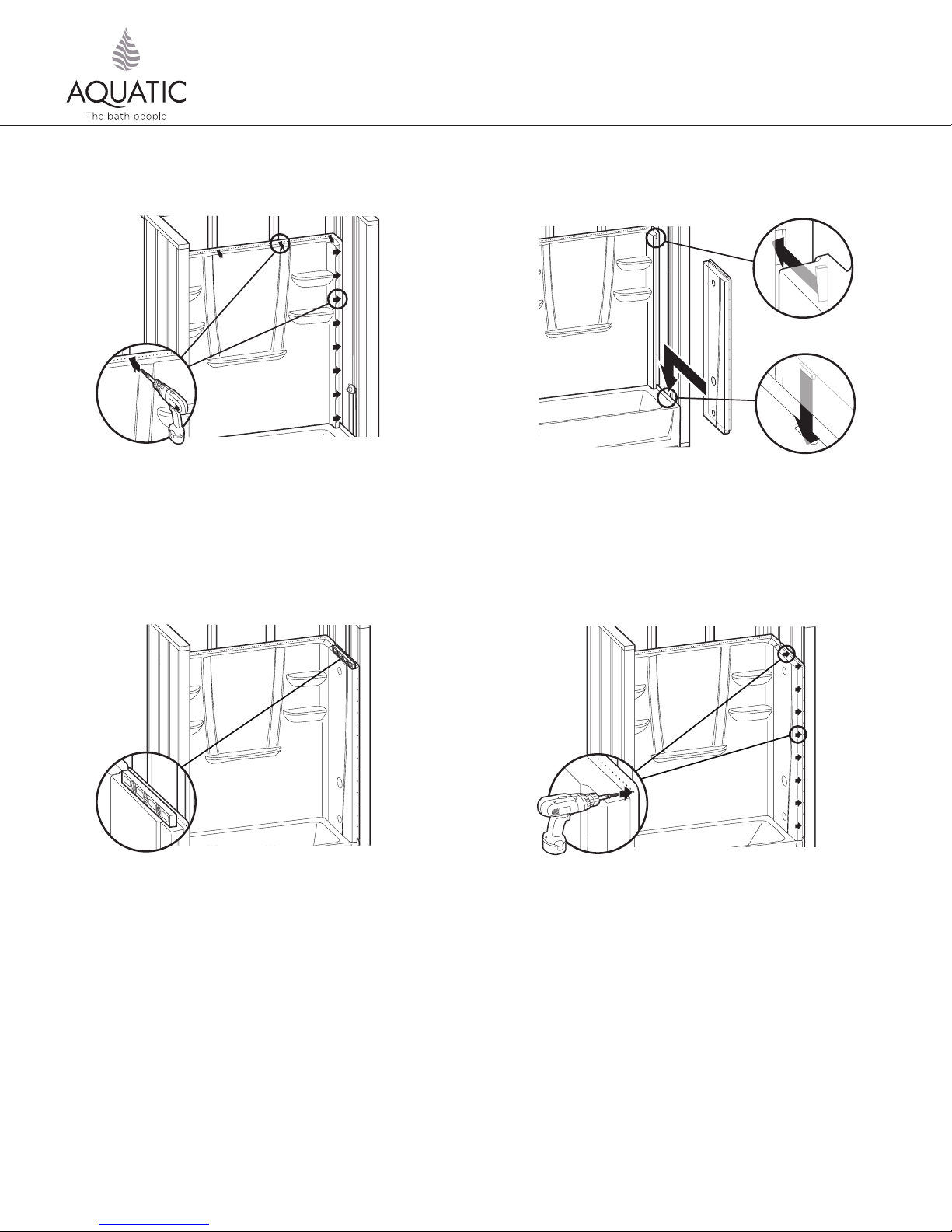 AQUATIC
The bath people