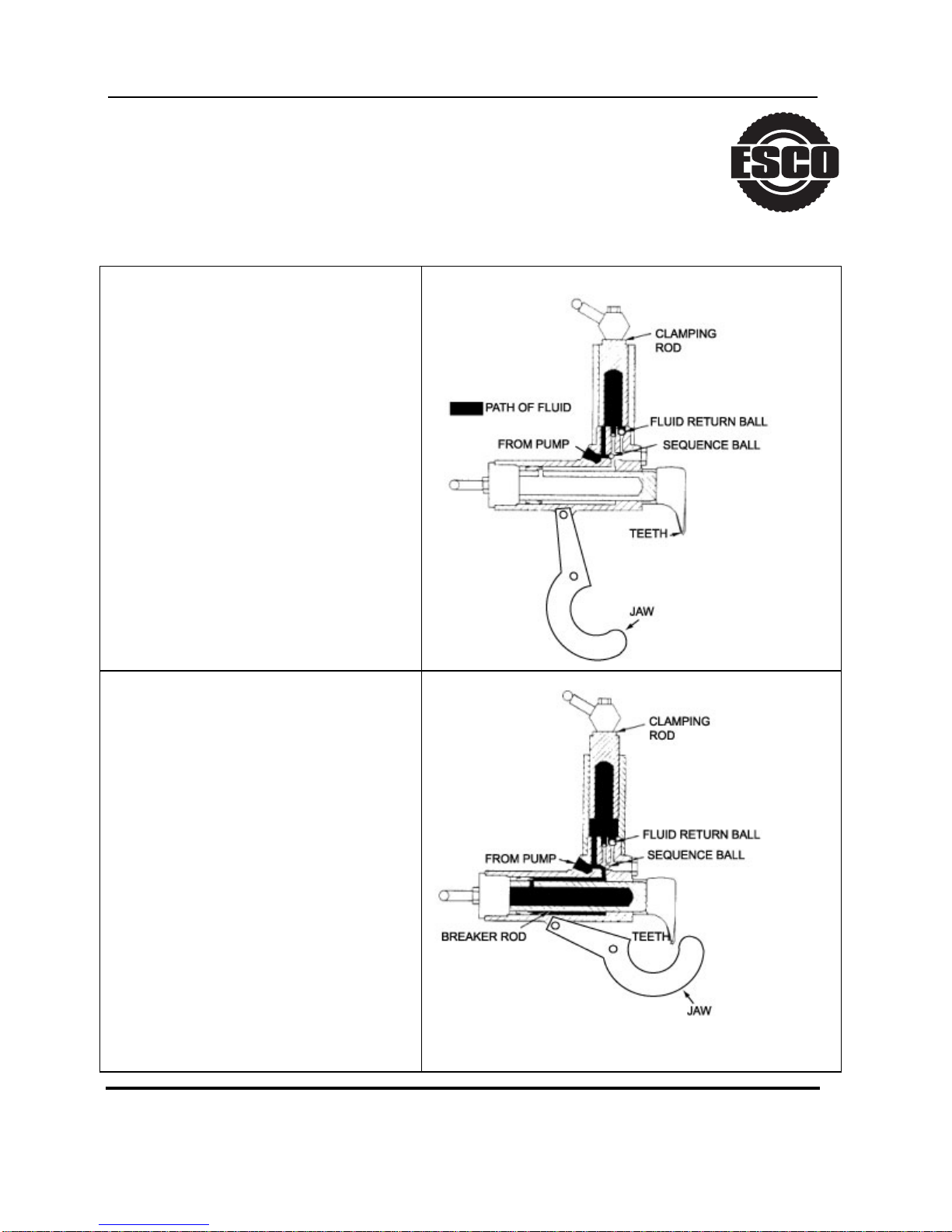 ESCO

CLAMPING ROD

PATH OF FLUID

FLUID RETURN BALL

FROM PUMP

SEQUENCE BALL

TEETH

JAW

CLAMPING ROD

FLUID RETURN BALL

FROM PUMP

SEQUENCE BALL

BREAKER ROD

TEETH

JAW