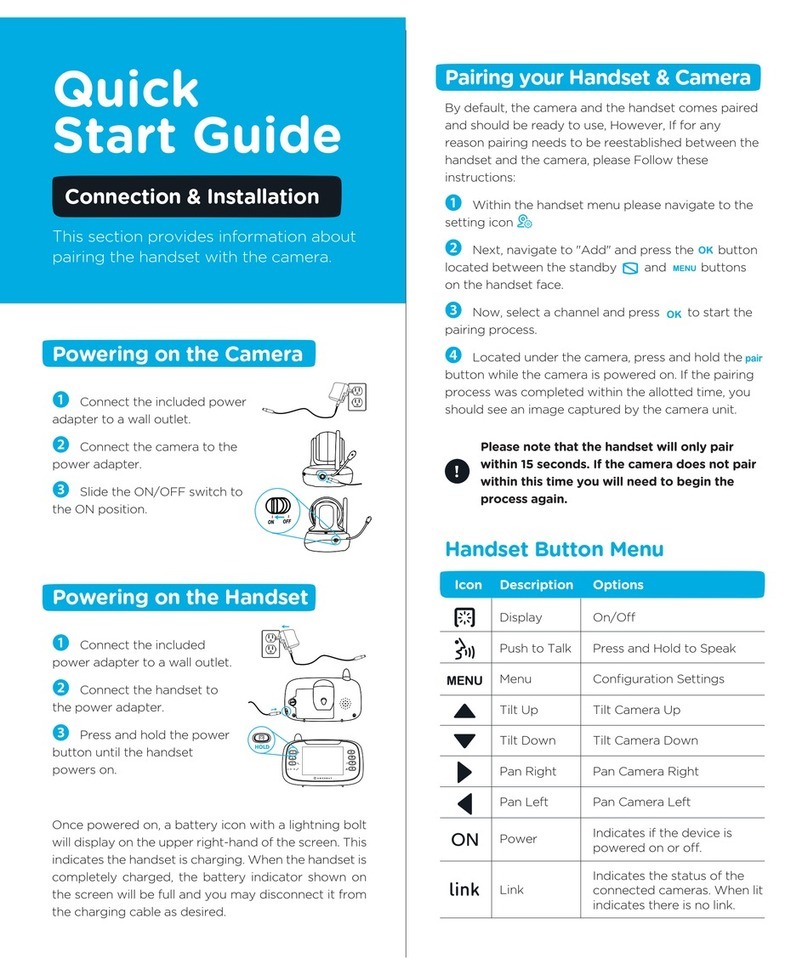 Quick Start Guide

Connection & Installation

This section provides information about pairing the handset with the camera.

Powering on the Camera

1 Connect the included power adapter to a wall outlet.

2 Connect the camera to the power adapter.

3 Slide the ON/OFF switch to the ON position.

ON OFF

Powering on the Handset

1 Connect the included power adapter to a wall outlet.

2 Connect the handset to the power adapter.

3 Press and hold the power button until the handset powers on.

HOLD

Once powered on, a battery icon with a lightning bolt will display on the upper right-hand of the screen. This indicates the handset is charging. When the handset is completely charged, the battery indicator shown on the screen will be full and you may disconnect it from the charging cable as desired.

Pairing your Handset & Camera

By default, the camera and the handset comes paired and should be ready to use, However, If for any reason pairing needs to be reestablished between the handset and the camera, please Follow these instructions:

1 Within the handset menu please navigate to the setting icon

2 Next, navigate to "Add" and press the OK button located between the standby and MENU buttons on the handset face.

3 Now, select a channel and press OK to start the pairing process.

4 Located under the camera, press and hold the pair button while the camera is powered on. If the pairing process was completed within the allotted time, you should see an image captured by the camera unit.

! Please note that the handset will only pair within 15 seconds. If the camera does not pair within this time you will need to begin the process again.

Handset Button Menu

| Icon | Description | Options |
|---|---|---|
| | Display | On/Off |
| | Push to Talk | Press and Hold to Speak |
| MENU | Menu | Configuration Settings |
| | Tilt Up | Tilt Camera Up |
| | Tilt Down | Tilt Camera Down |
| | Pan Right | Pan Camera Right |
| | Pan Left | Pan Camera Left |
| ON | Power | Indicates if the device is powered on or off. |
| link | Link | Indicates the status of the connected cameras. When lit indicates there is no link. |