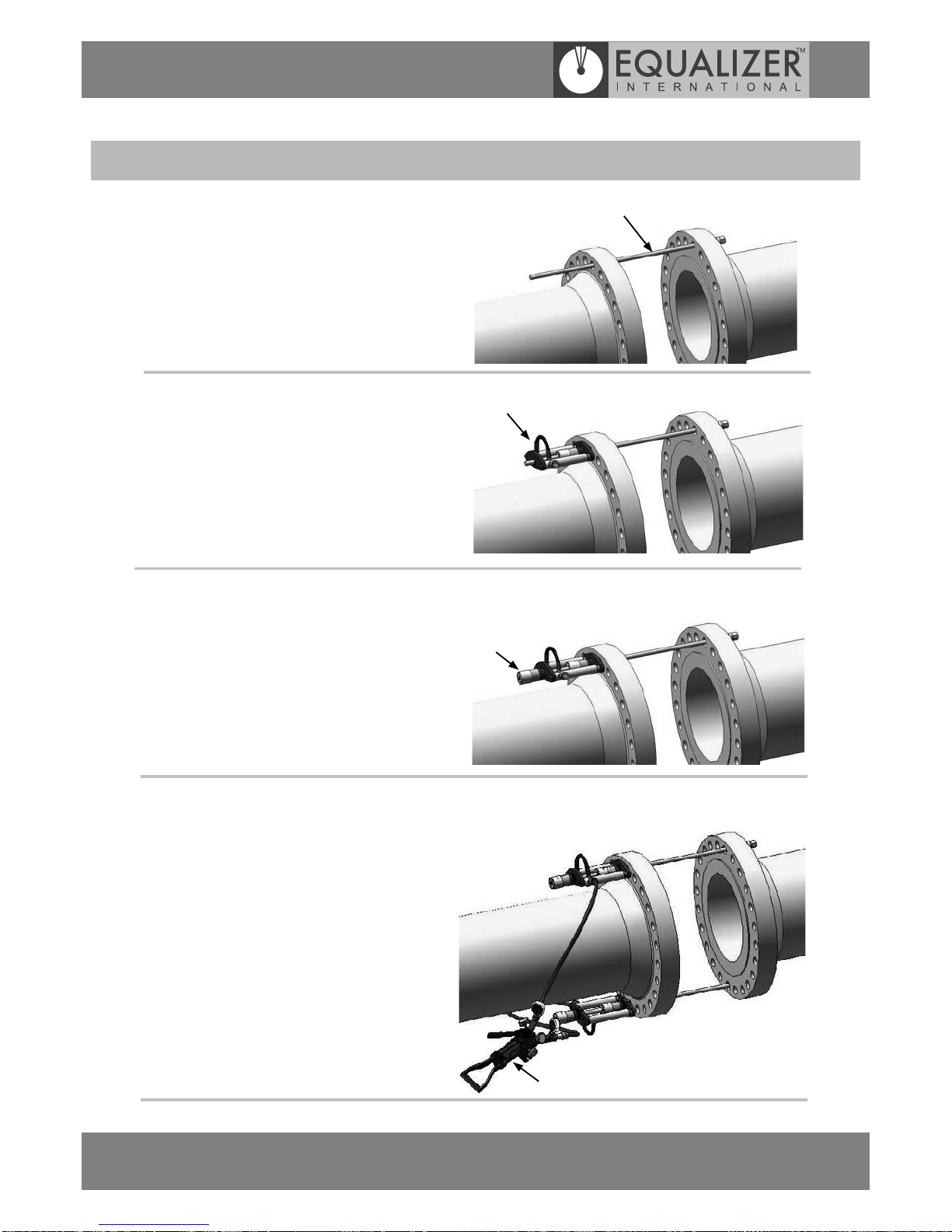 EQUALIZER™
INTERNATIONAL