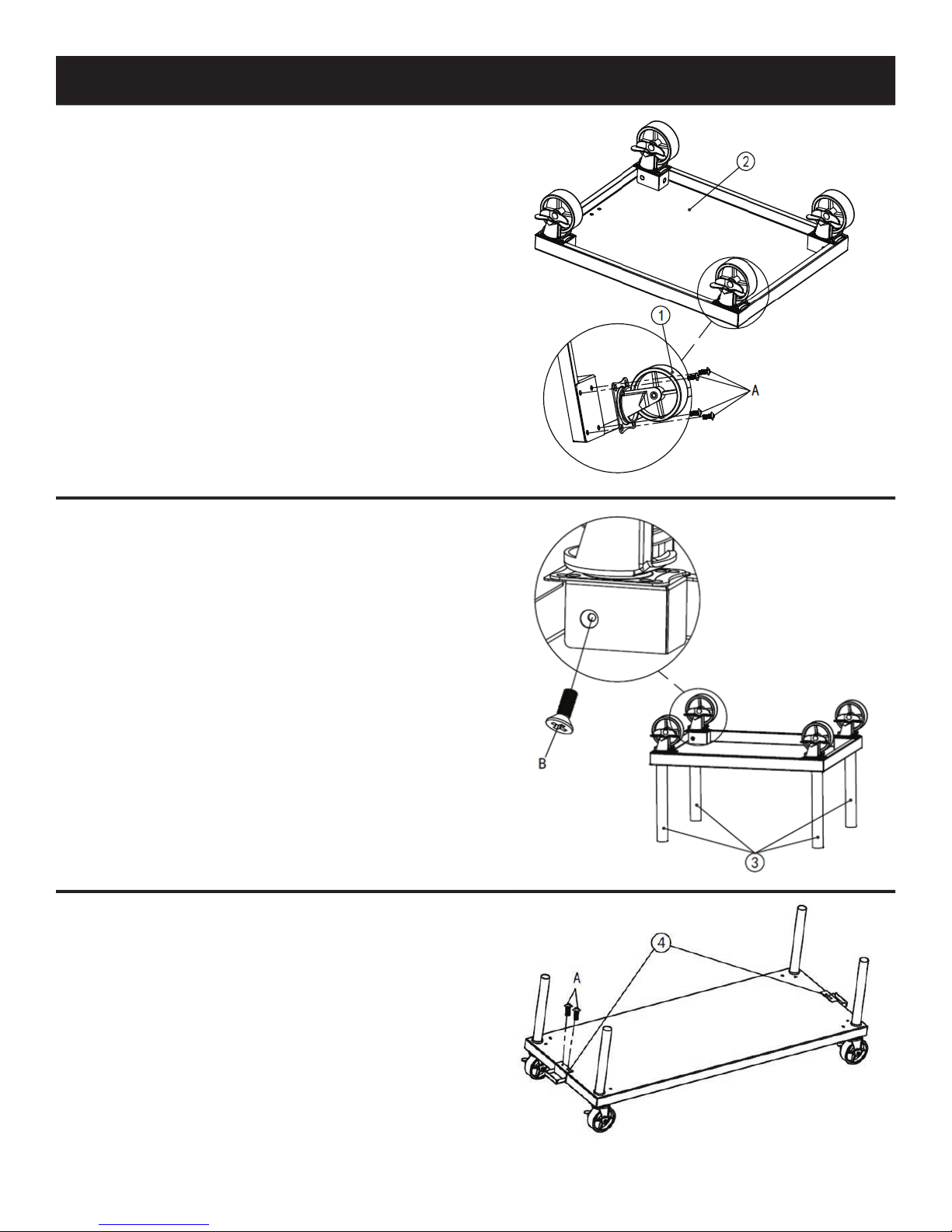 2

1

A

B

3

4

A