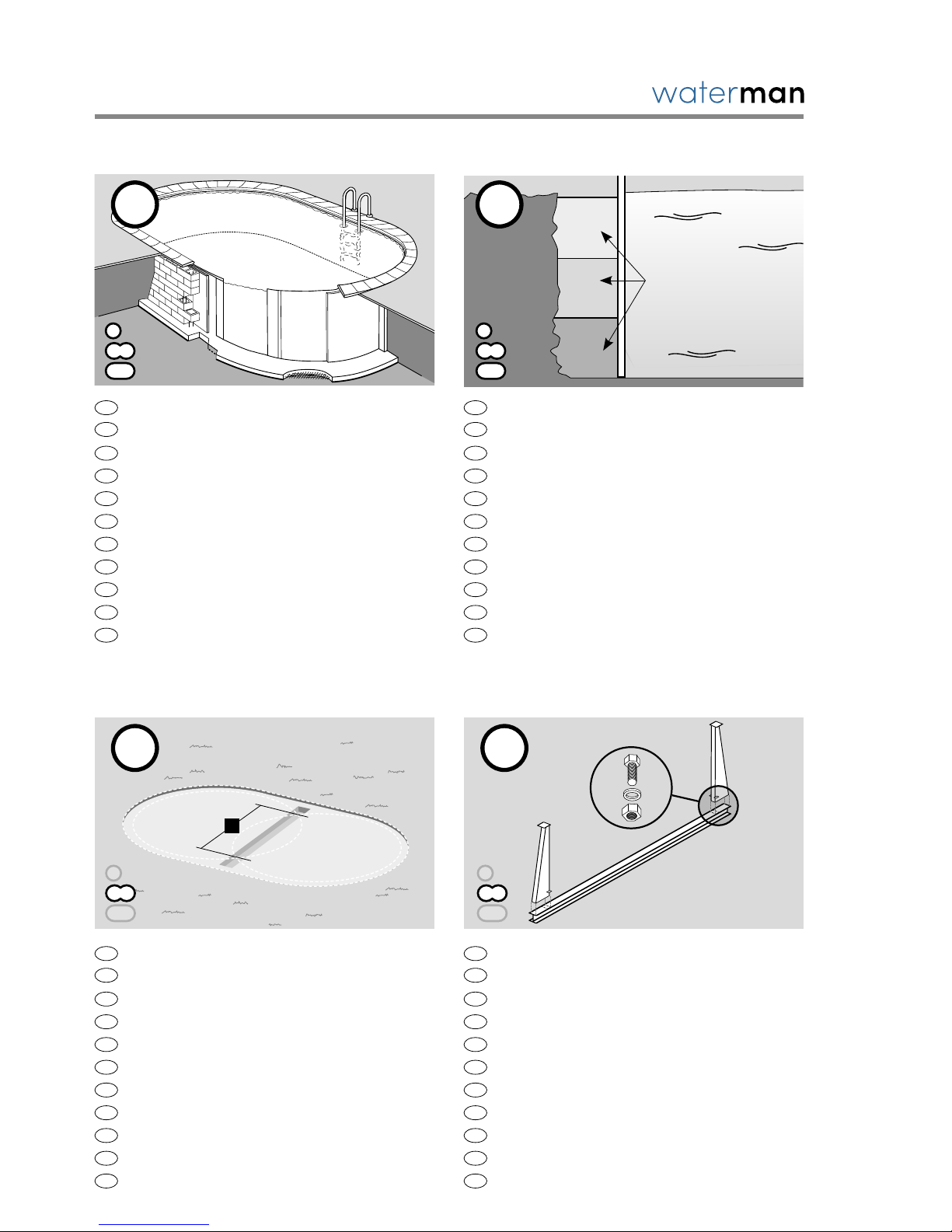 waterman