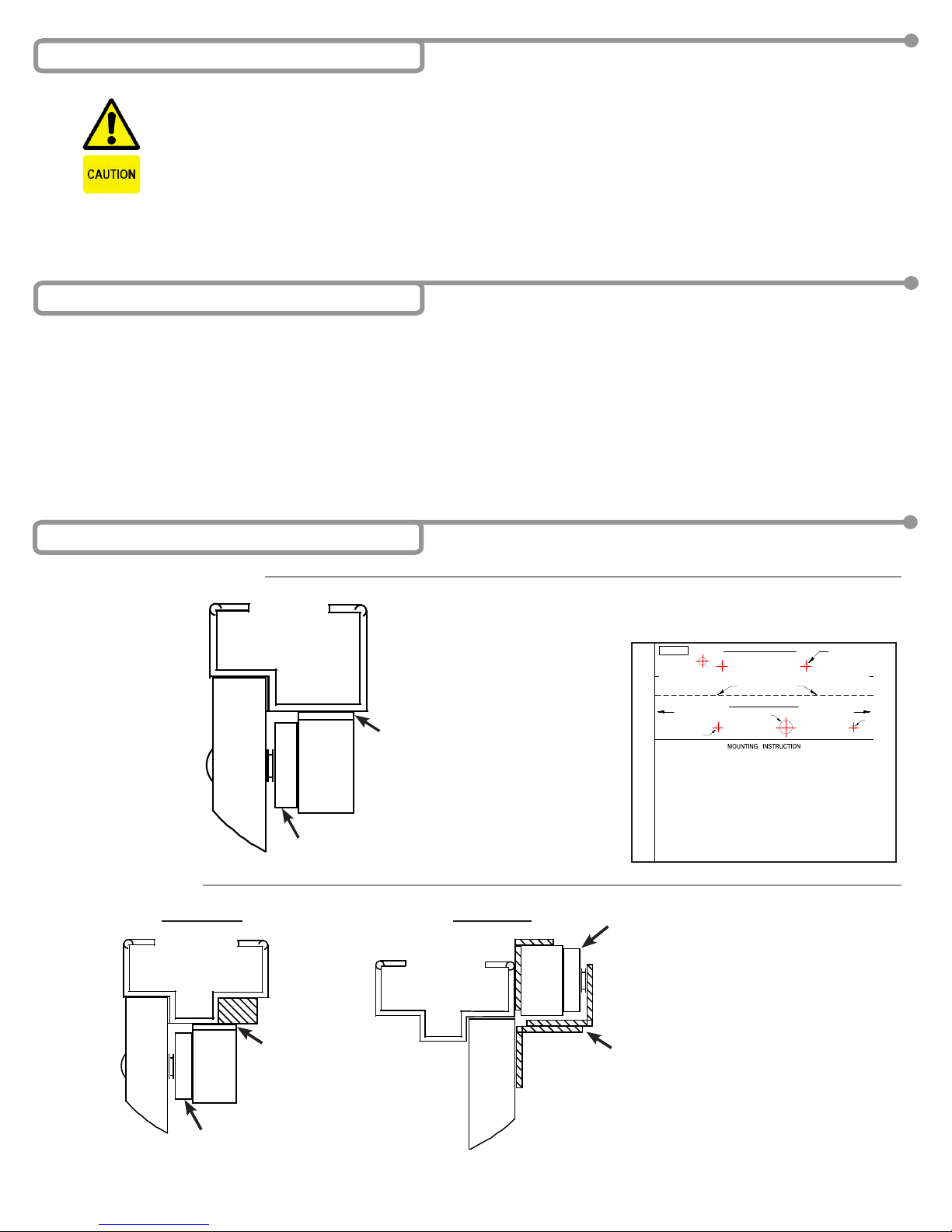 CAUTION

MOUNTING INSTRUCTION