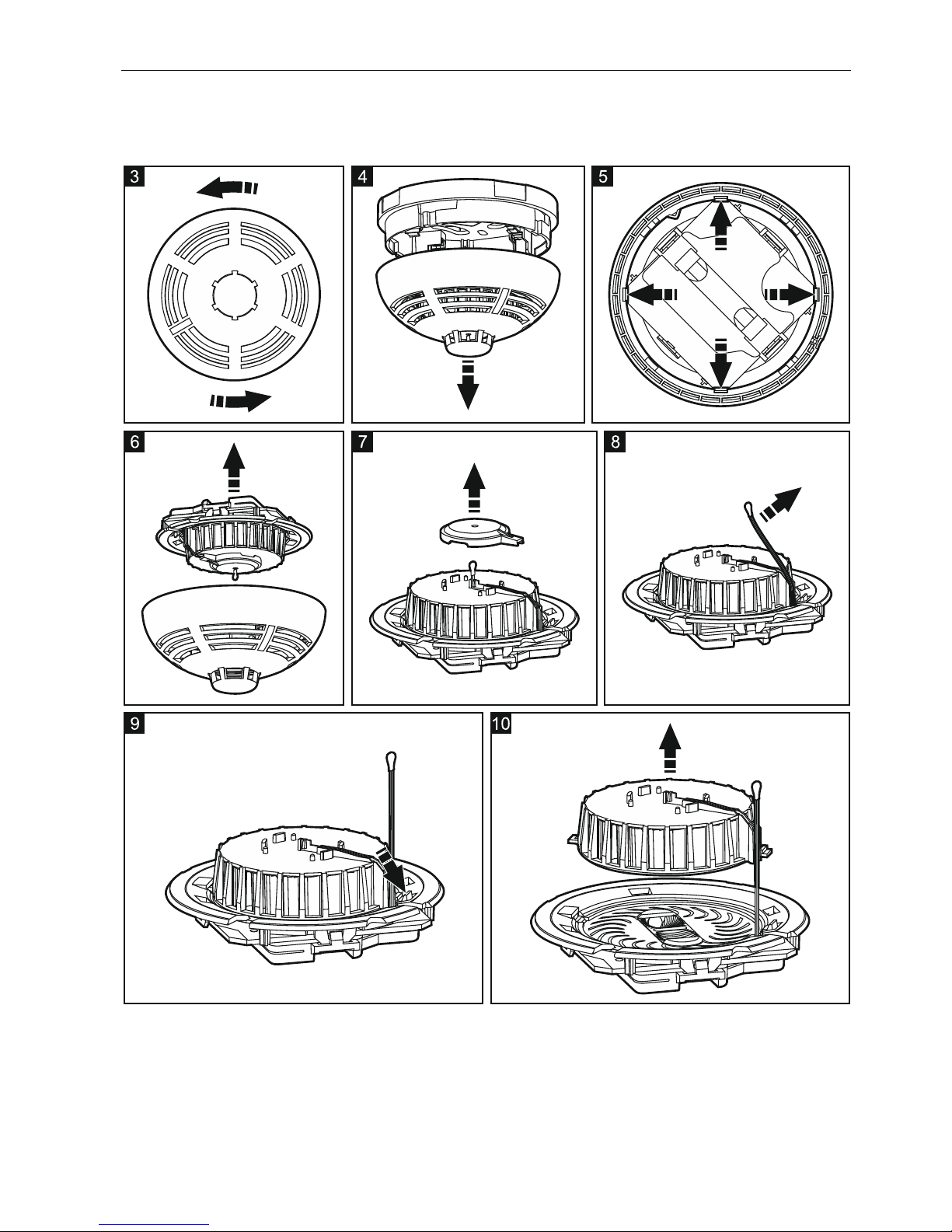 3

4

5

6

7

8

9

10