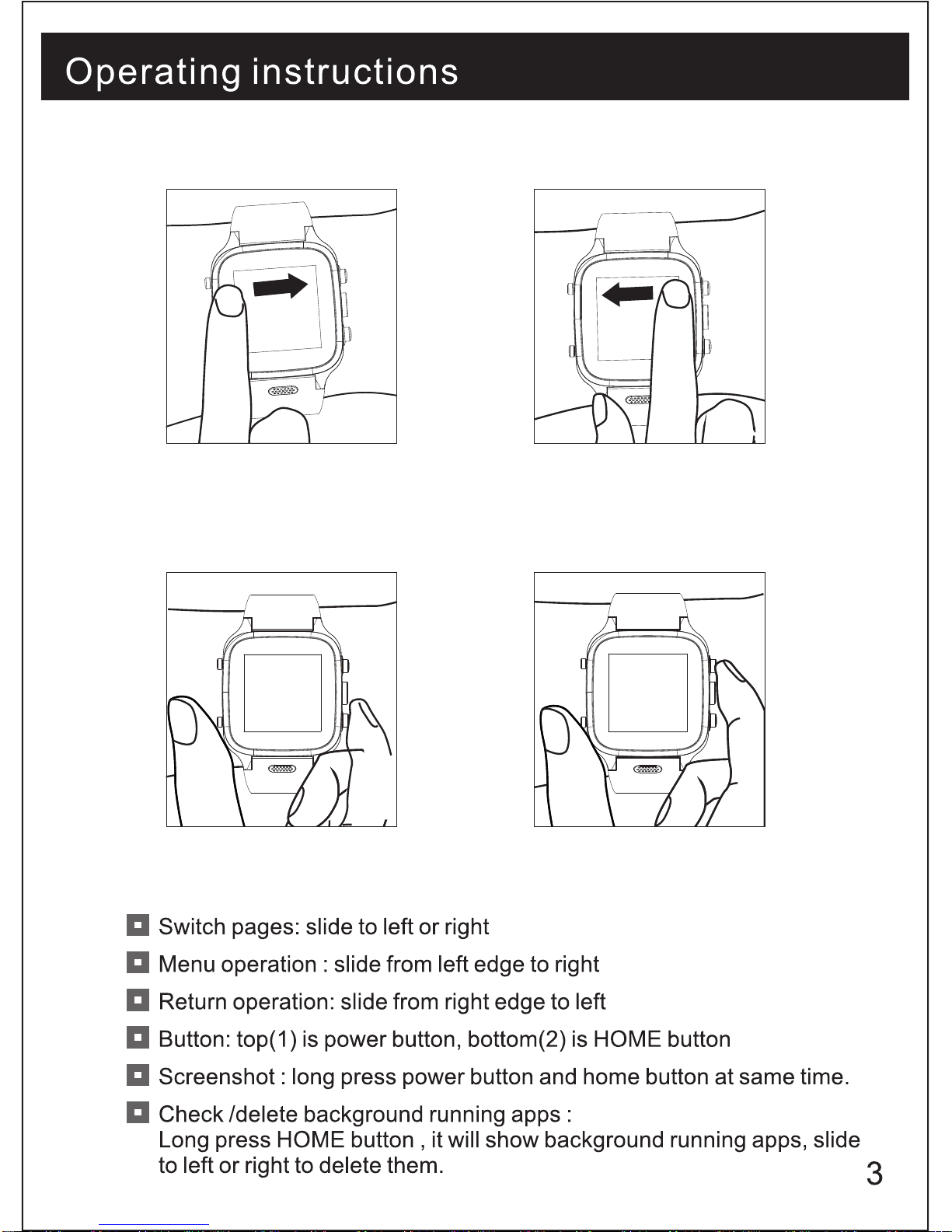 Operating instructions

Switch pages: slide to left or right

Menu operation : slide from left edge to right

Return operation: slide from right edge to left

Button: top(1) is power button, bottom(2) is HOME button

Screenshot : long press power button and home button at same time.

Check /delete background running apps :
Long press HOME button , it will show background running apps, slide to left or right to delete them.

3