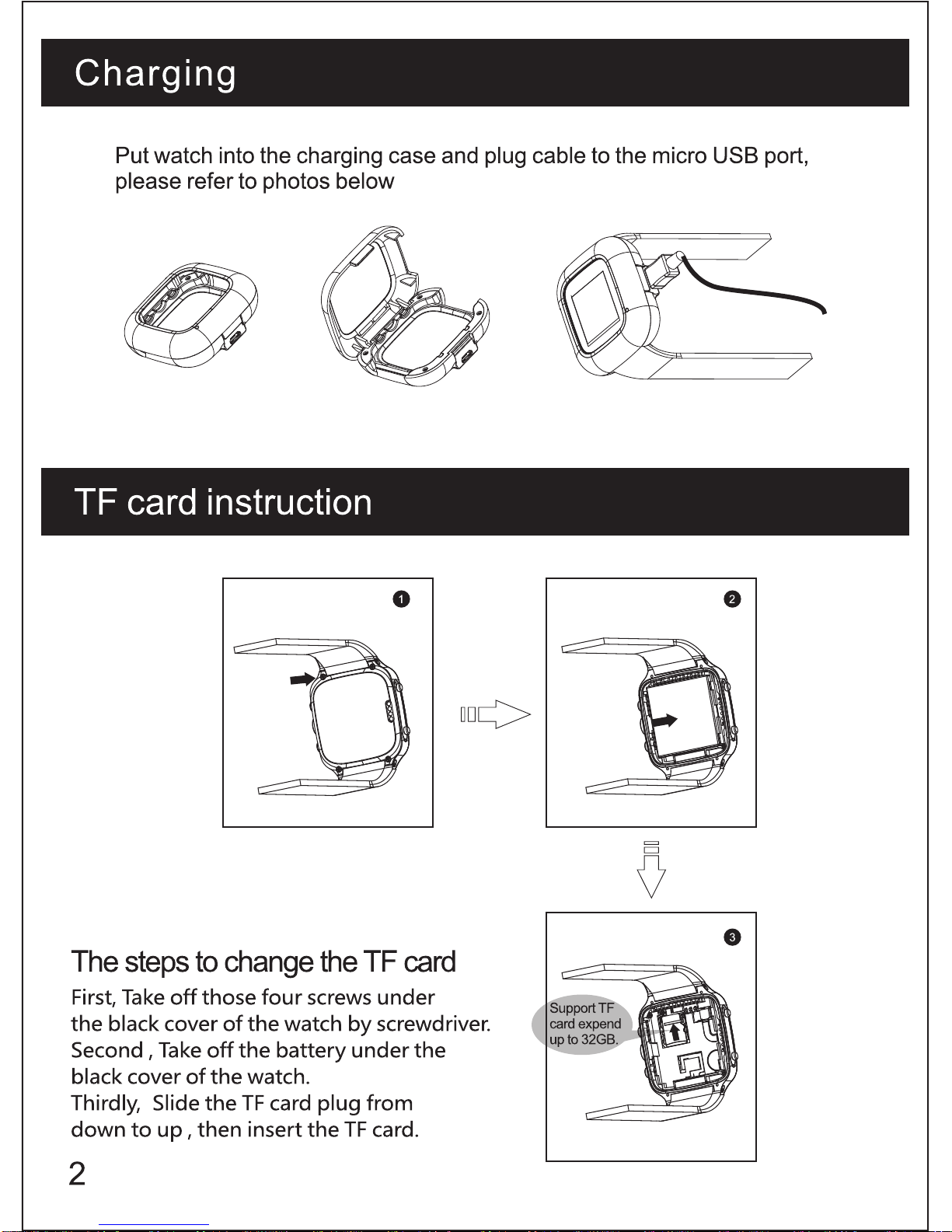 Charging

Put watch into the charging case and plug cable to the micro USB port, please refer to photos below

TF card instruction

1

2

3

Support TF card expend up to 32GB.

The steps to change the TF card

First, Take off those four screws under the black cover of the watch by screwdriver.
Second , Take off the battery under the black cover of the watch.
Thirdly, Slide the TF card plug from down to up , then insert the TF card.

2