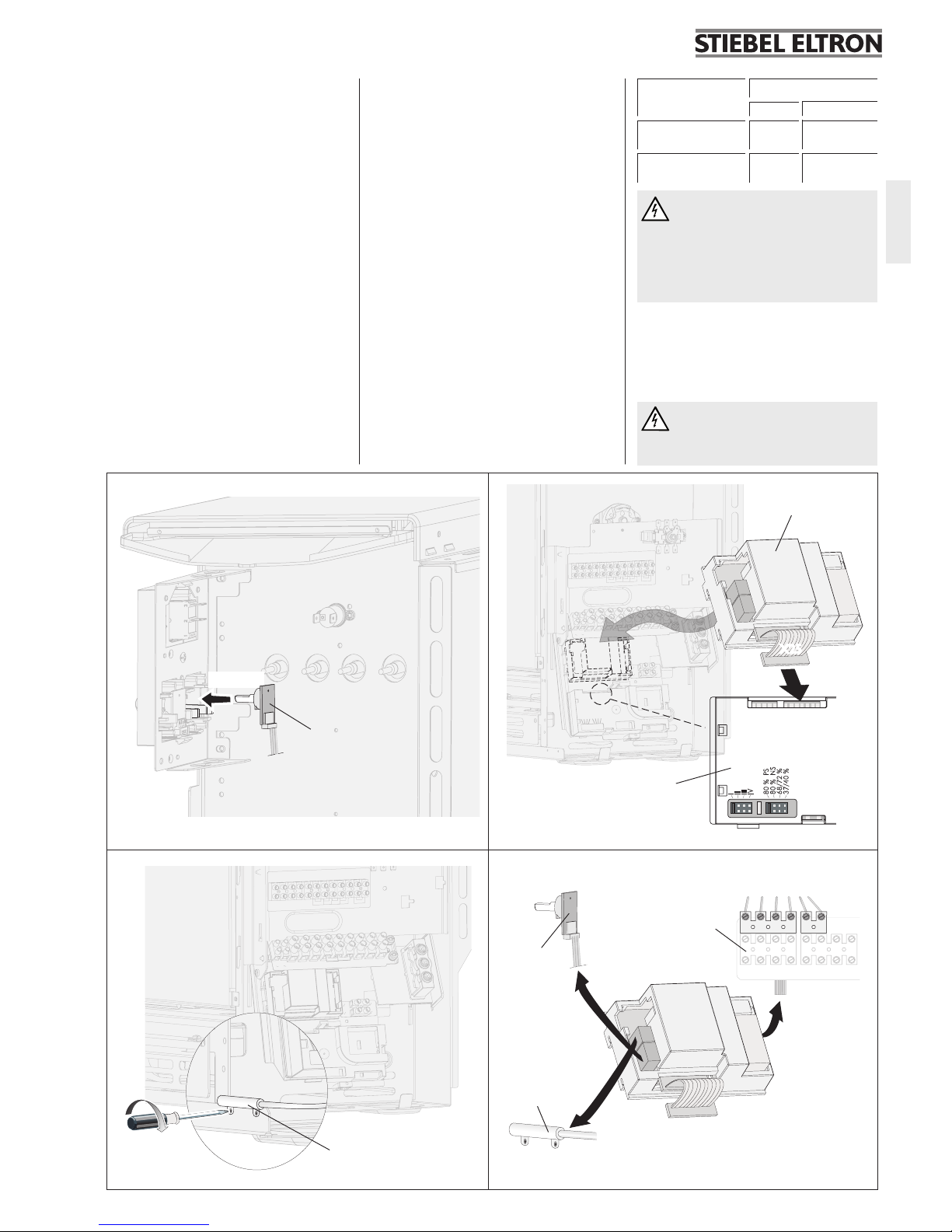 STIEBEL ELTRON

80 % PS
80 % NS
68/72 %
37/40 %