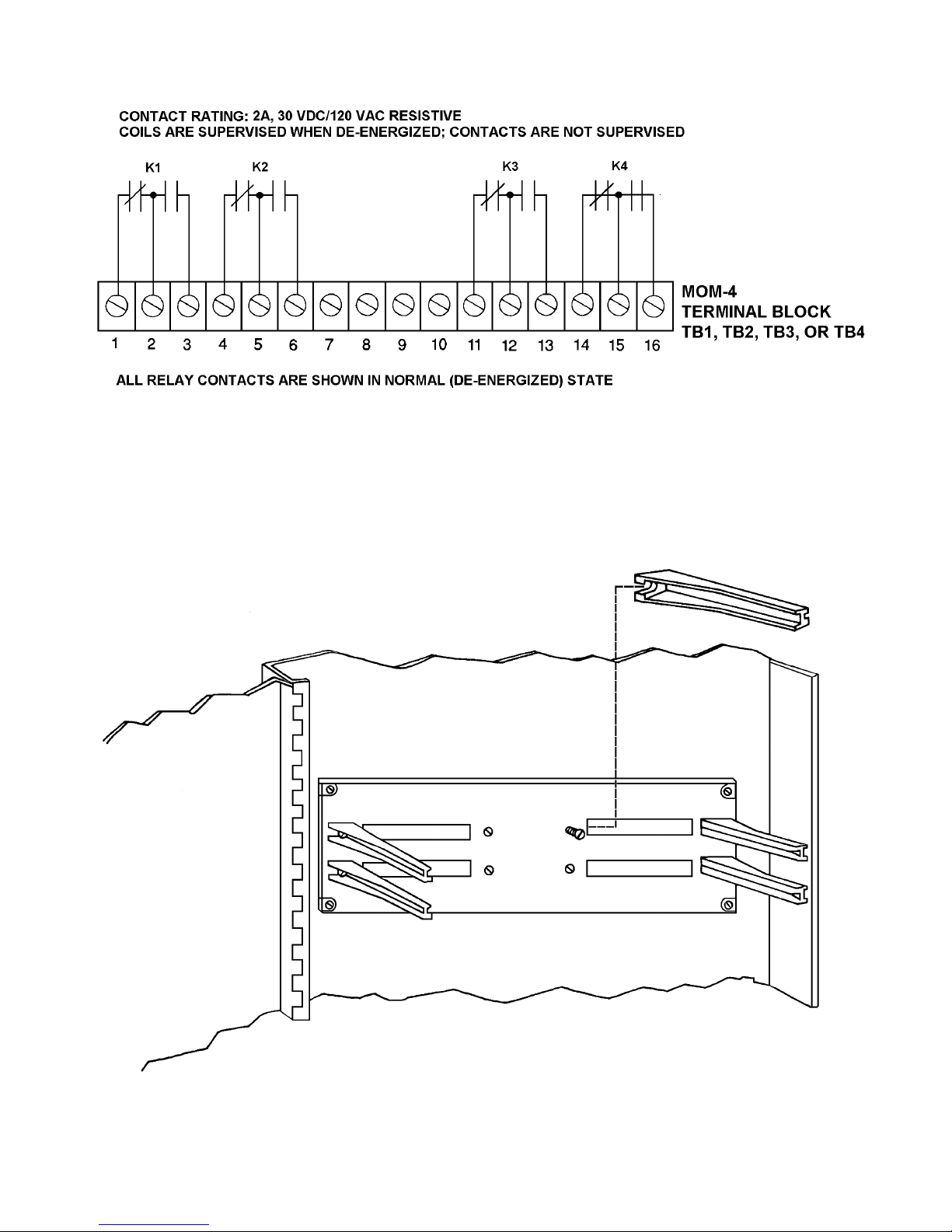 CONTACT RATING: 2A, 30 VDC/120 VAC RESISTIVE
COILS ARE SUPERVISED WHEN DE-ENERGIZED; CONTACTS ARE NOT SUPERVISED

K1 K2 K3 K4

1 2 3 4 5 6 7 8 9 10 11 12 13 14 15 16

MOM-4
TERMINAL BLOCK
TB1, TB2, TB3, OR TB4

ALL RELAY CONTACTS ARE SHOWN IN NORMAL (DE-ENERGIZED) STATE