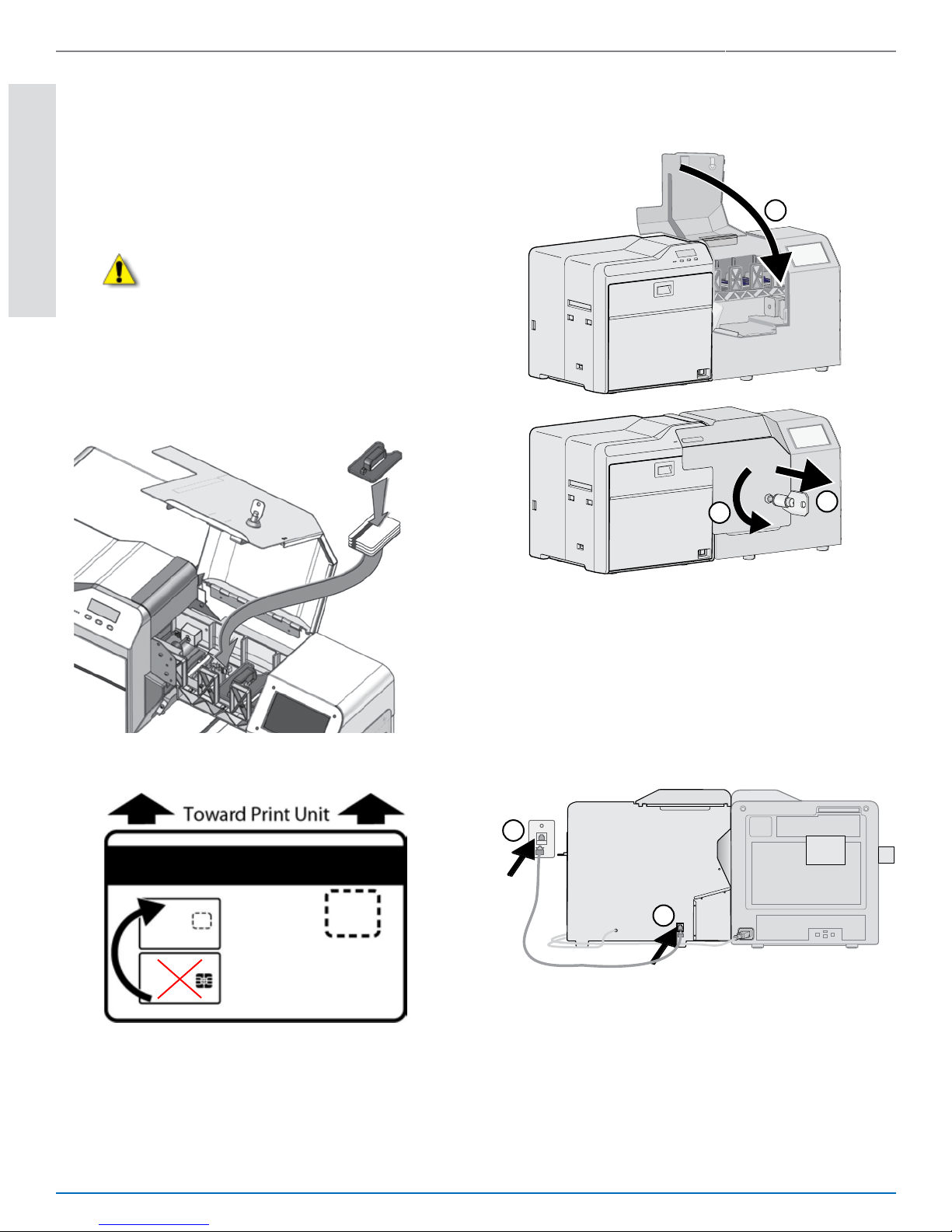 Toward Print Unit