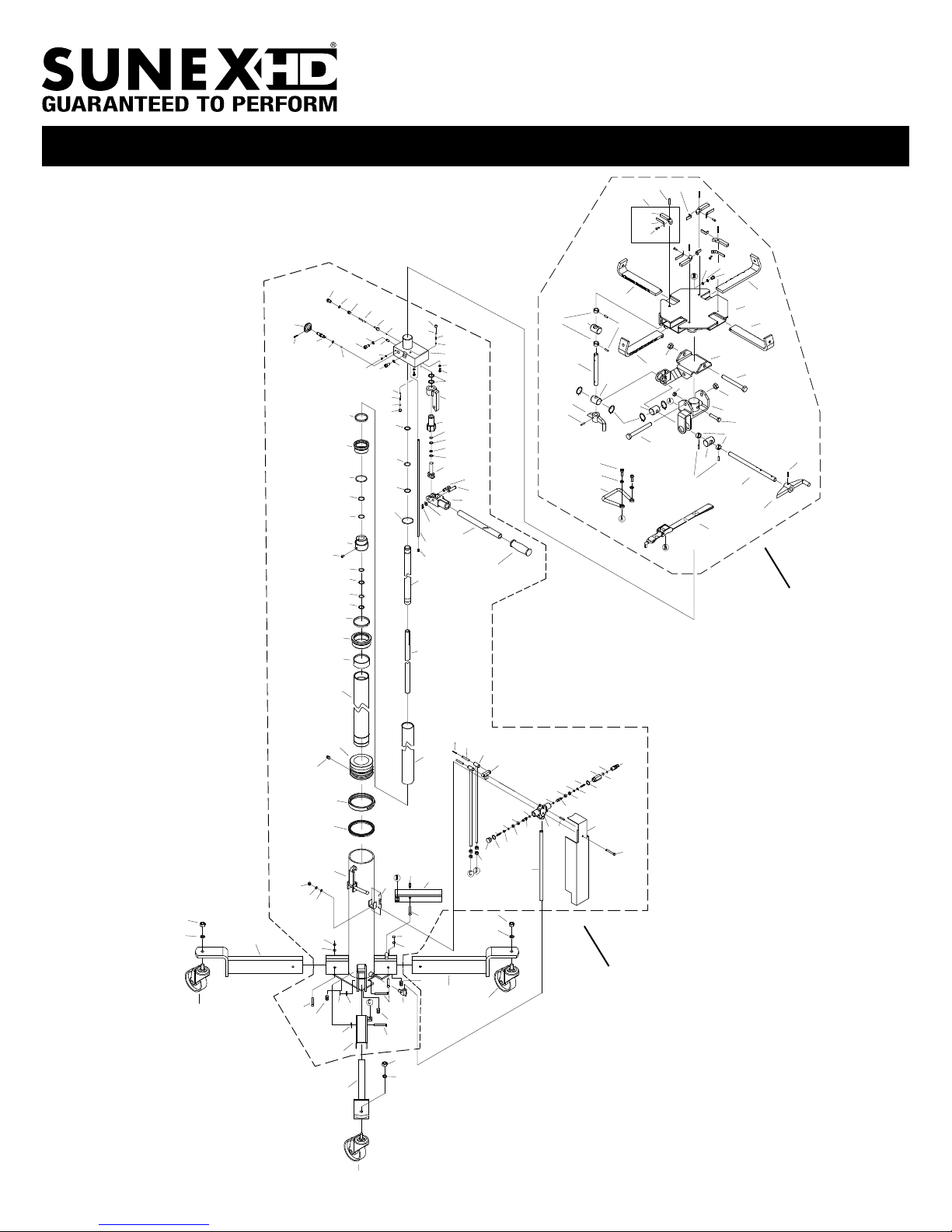 SUNEX HD®
GUARANTEED TO PERFORM