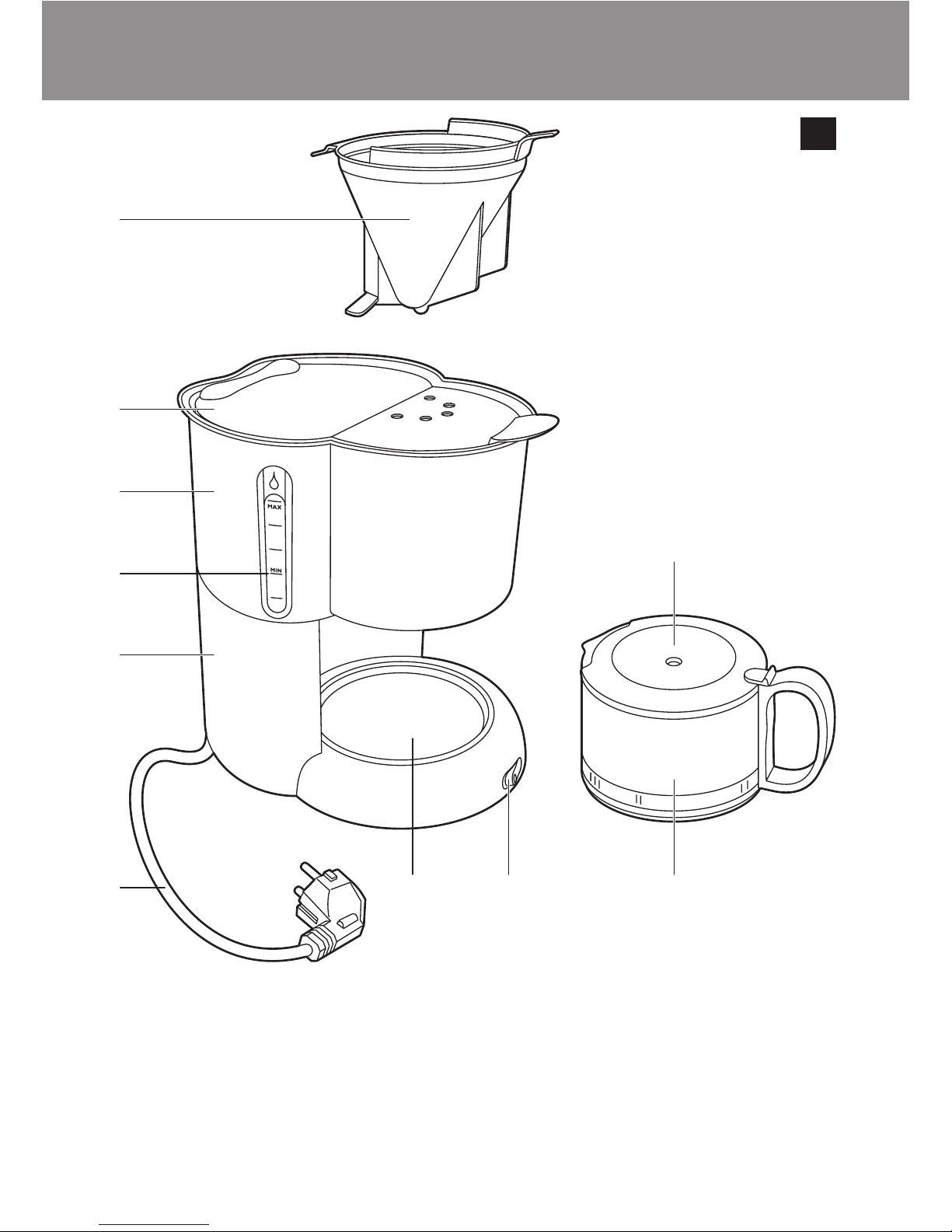 MAX
MIN