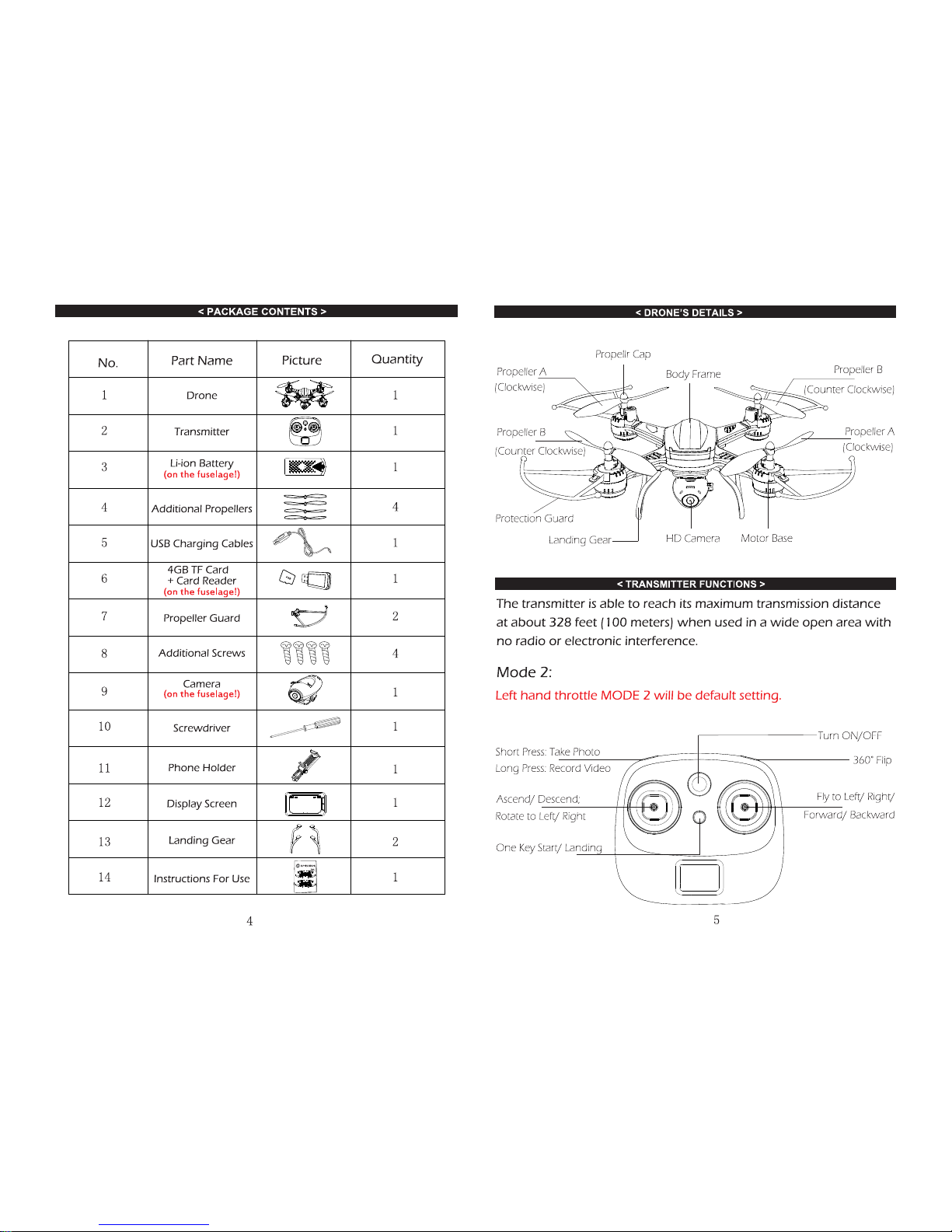 < PACKAGE CONTENTS >

| No. | Part Name | Picture | Quantity |
|---|---|---|---|
| 1 | Drone | | 1 |
| 2 | Transmitter | | 1 |
| 3 | Li-ion Battery (on the fuselage!) | | 1 |
| 4 | Additional Propellers | | 4 |
| 5 | USB Charging Cables | | 1 |
| 6 | 4GB TF Card + Card Reader (on the fuselage!) | | 1 |
| 7 | Propeller Guard | | 2 |
| 8 | Additional Screws | | 4 |
| 9 | Camera (on the fuselage!) | | 1 |
| 10 | Screwdriver | | 1 |
| 11 | Phone Holder | | 1 |
| 12 | Display Screen | | 1 |
| 13 | Landing Gear | | 2 |
| 14 | Instructions For Use | | 1 |

4

< DRONE'S DETAILS >

Propellr Cap
Propeller A (Clockwise)
Body Frame
Propeller B (Counter Clockwise)
Propeller B (Counter Clockwise)
Propeller A (Clockwise)
Protection Guard
Landing Gear
HD Camera
Motor Base

< TRANSMITTER FUNCTIONS >

The transmitter is able to reach its maximum transmission distance at about 328 feet (100 meters) when used in a wide open area with no radio or electronic interference.

Mode 2:

Left hand throttle MODE 2 will be default setting.

Turn ON/OFF
Short Press: Take Photo
Long Press: Record Video
360° Flip
Ascend/ Descend;
Rotate to Left/ Right
Fly to Left/ Right/
Forward/ Backward
One Key Start/ Landing

5