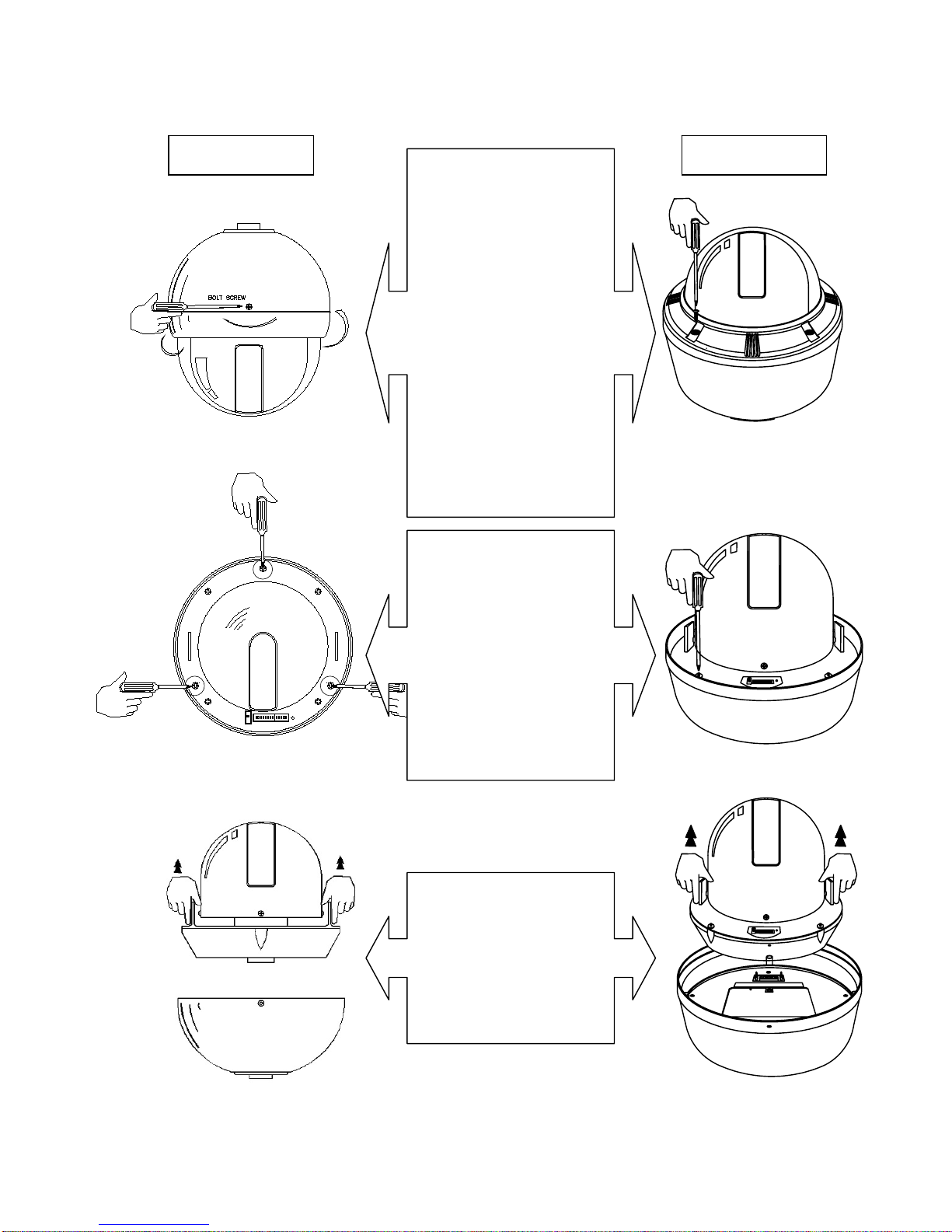 BOLT SCREW