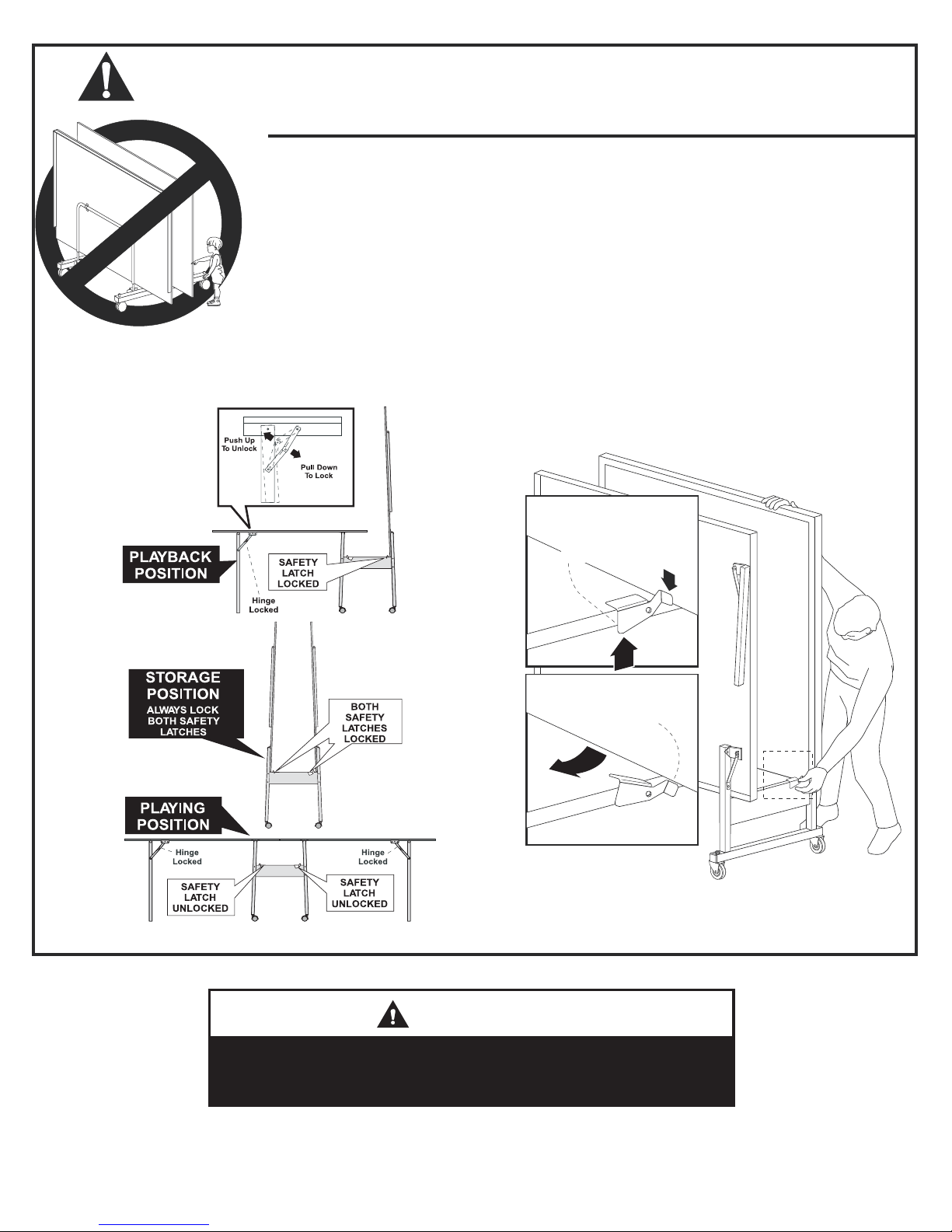 Push Up To Unlock

Pull Down To Lock

PLAYBACK POSITION

SAFETY LATCH LOCKED

Hinge Locked

STORAGE POSITION
ALWAYS LOCK BOTH SAFETY LATCHES

BOTH SAFETY LATCHES LOCKED

PLAYING POSITION

Hinge Locked

Hinge Locked

SAFETY LATCH UNLOCKED

SAFETY LATCH UNLOCKED